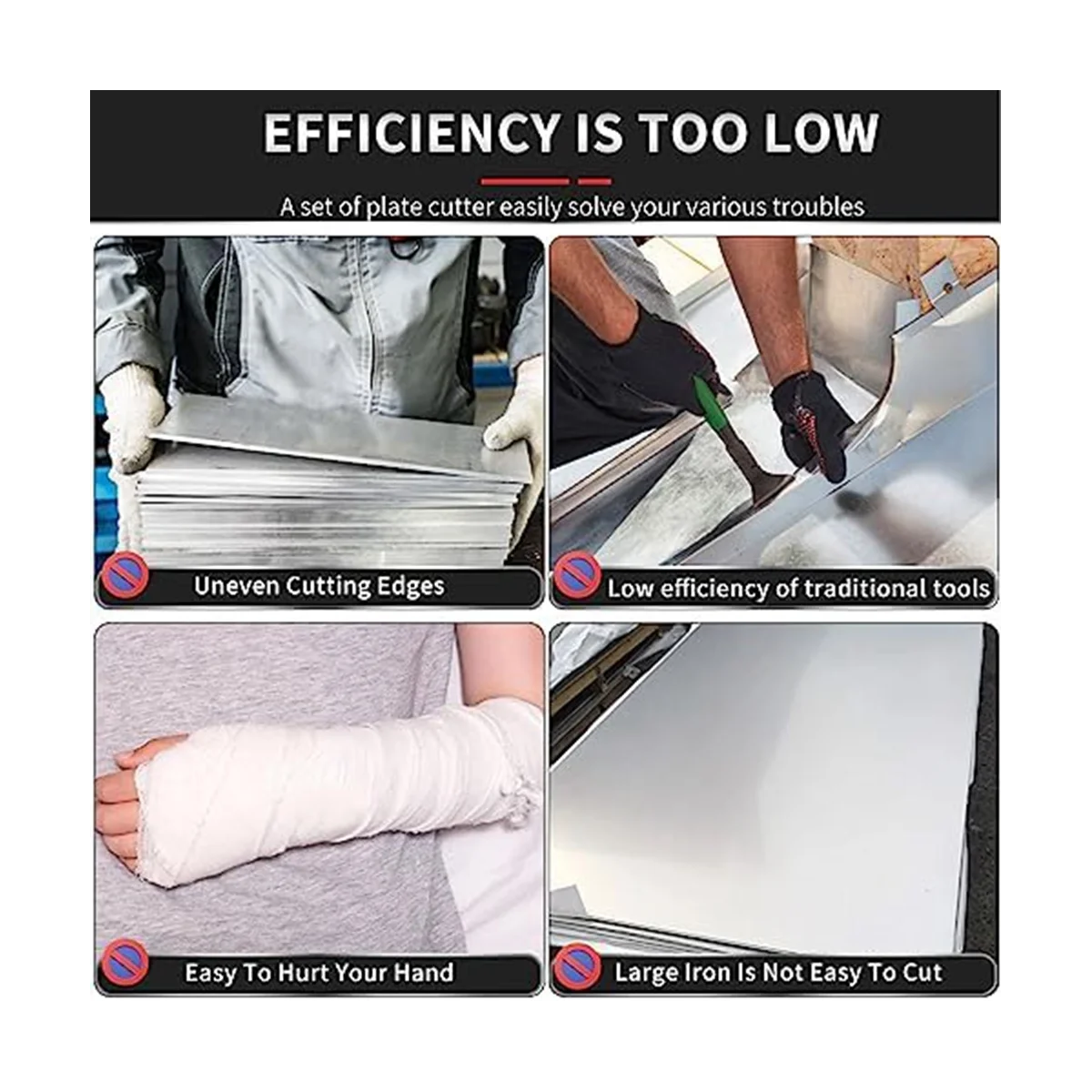 EFFICIENCY IS TOO LOW

A set of plate cutter easily solve your various troubles

Uneven Cutting Edges

Low efficiency of traditional tools

Easy To Hurt Your Hand

Large Iron Is Not Easy To Cut