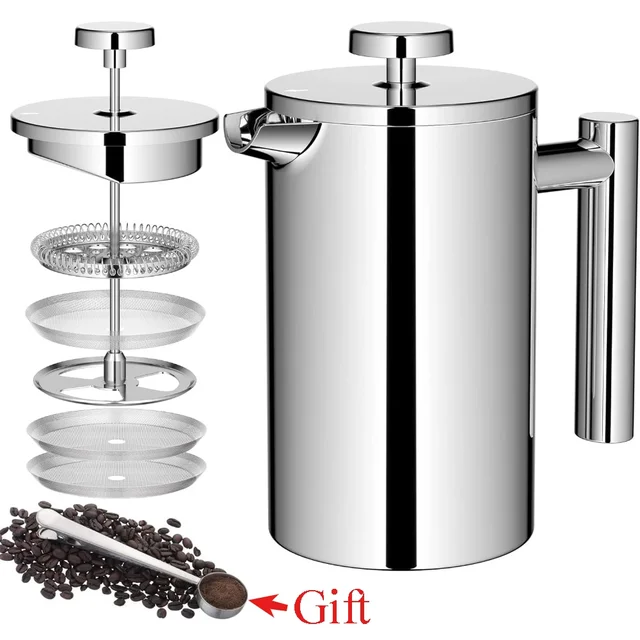 Gift