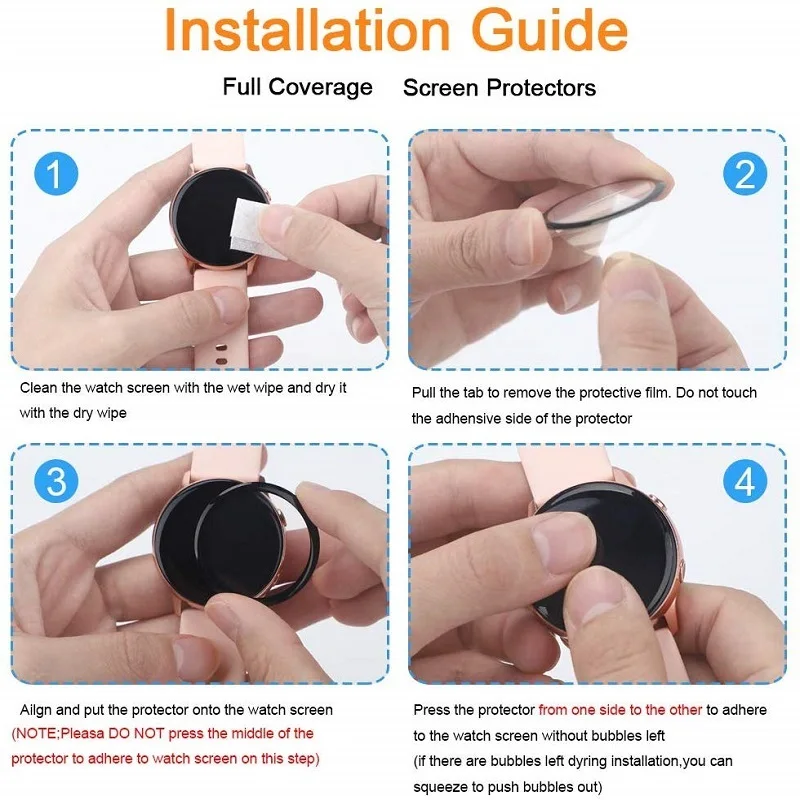 Installation Guide

Full Coverage Screen Protectors

1

Clean the watch screen with the wet wipe and dry it with the dry wipe

2

Pull the tab to remove the protective film. Do not touch the adhensive side of the protector

3

Ailgn and put the protector onto the watch screen (NOTE;Pleasa DO NOT press the middle of the protector to adhere to watch screen on this step)

4

Press the protector from one side to the other to adhere to the watch screen without bubbles left (if there are bubbles left dyring installation,you can squeeze to push bubbles out)