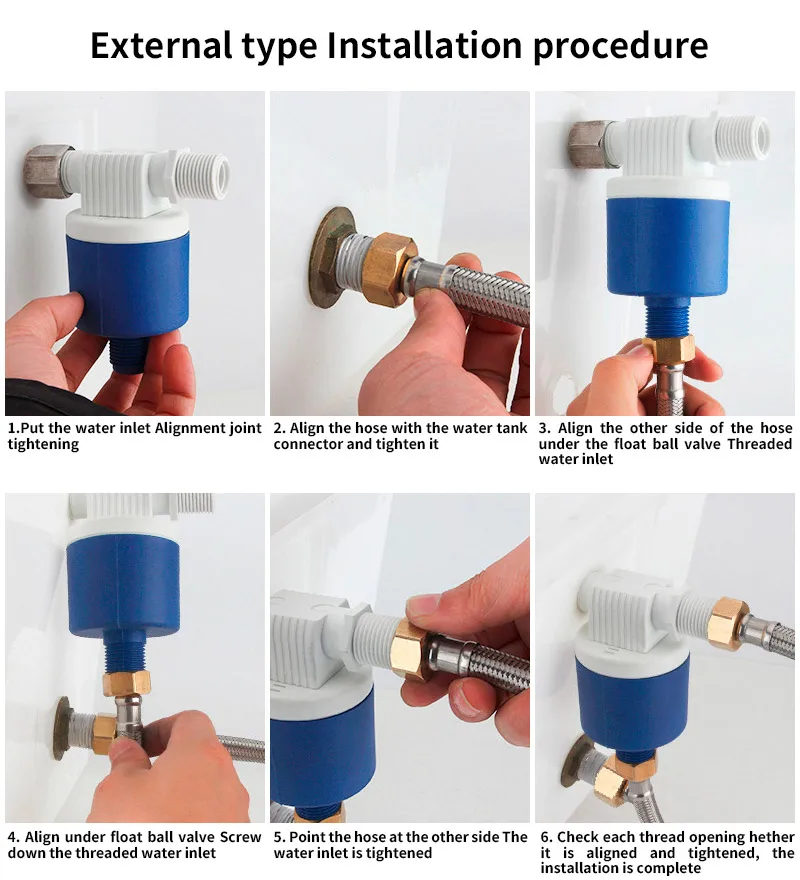 External type Installation procedure

1.Put the water inlet Alignment joint tightening

2. Align the hose with the water tank connector and tighten it

3. Align the other side of the hose under the float ball valve Threaded water inlet

4. Align under float ball valve Screw down the threaded water inlet

5. Point the hose at the other side The water inlet is tightened

6. Check each thread opening hether it is aligned and tightened, the installation is complete