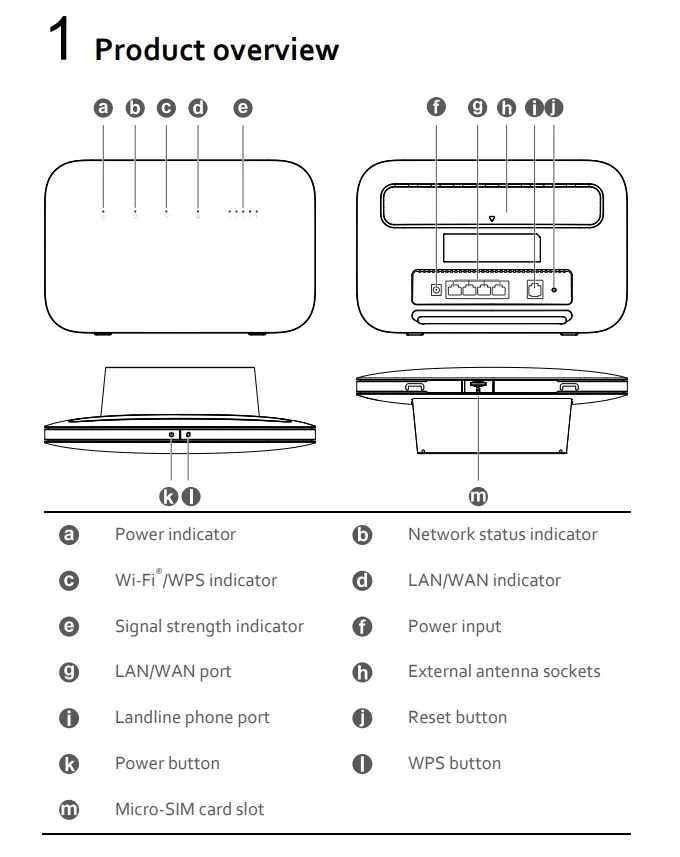 1 Product overview

a b c d e

f g h i j

k l

m

| | | | |
|---|---|---|---|
| a | Power indicator | b | Network status indicator |
| c | Wi-Fi®/WPS indicator | d | LAN/WAN indicator |
| e | Signal strength indicator | f | Power input |
| g | LAN/WAN port | h | External antenna sockets |
| i | Landline phone port | j | Reset button |
| k | Power button | l | WPS button |
| m | Micro-SIM card slot | | |