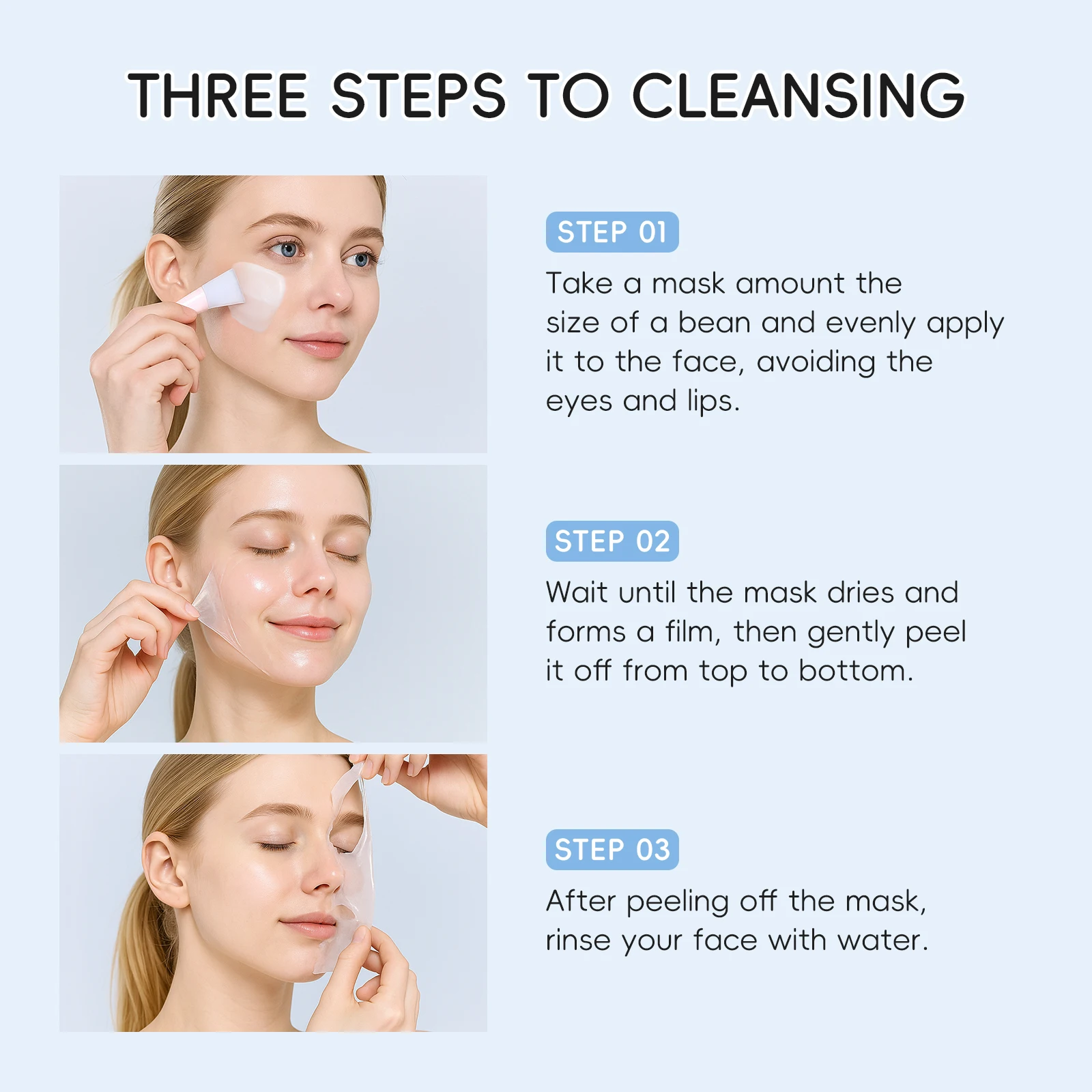 THREE STEPS TO CLEANSING

STEP 01

Take a mask amount the size of a bean and evenly apply it to the face, avoiding the eyes and lips.

STEP 02

Wait until the mask dries and forms a film, then gently peel it off from top to bottom.

STEP 03

After peeling off the mask, rinse your face with water.