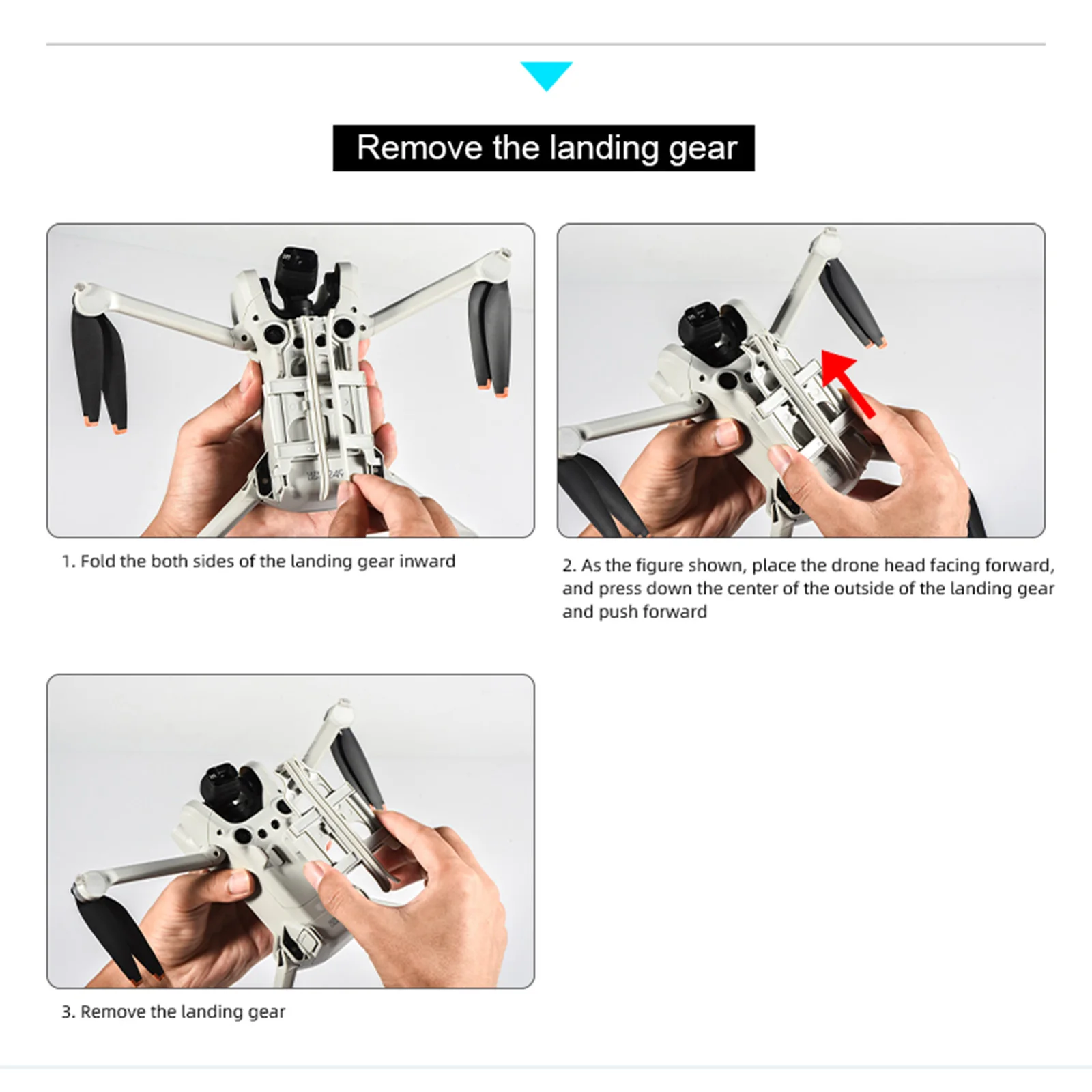 Remove the landing gear

1. Fold the both sides of the landing gear inward

2. As the figure shown, place the drone head facing forward, and press down the center of the outside of the landing gear and push forward

3. Remove the landing gear