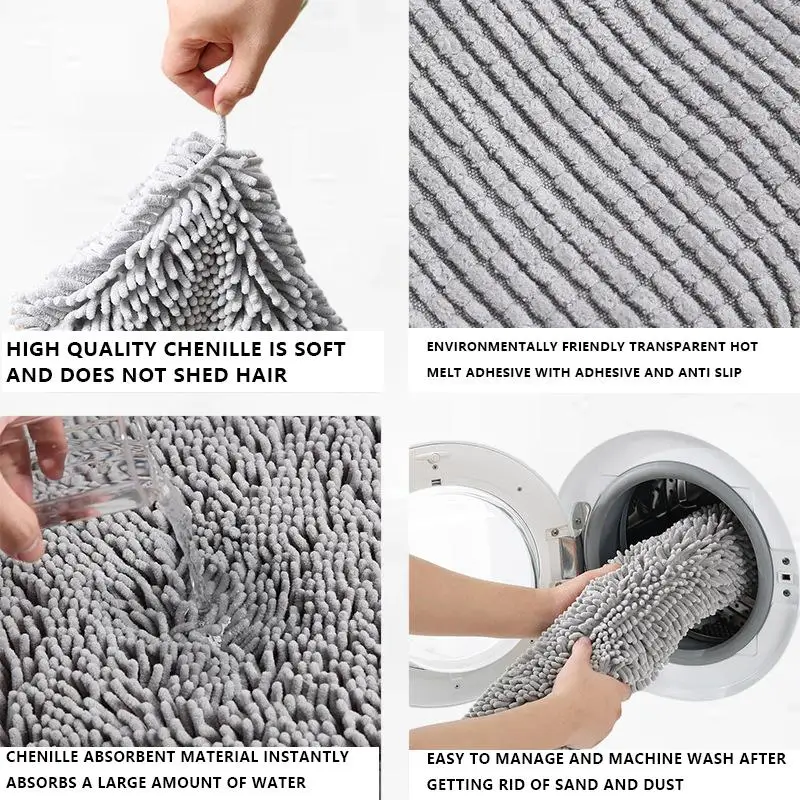 HIGH QUALITY CHENILLE IS SOFT AND DOES NOT SHED HAIR

ENVIRONMENTALLY FRIENDLY TRANSPARENT HOT MELT ADHESIVE WITH ADHESIVE AND ANTI SLIP

CHENILLE ABSORBENT MATERIAL INSTANTLY ABSORBS A LARGE AMOUNT OF WATER

EASY TO MANAGE AND MACHINE WASH AFTER GETTING RID OF SAND AND DUST