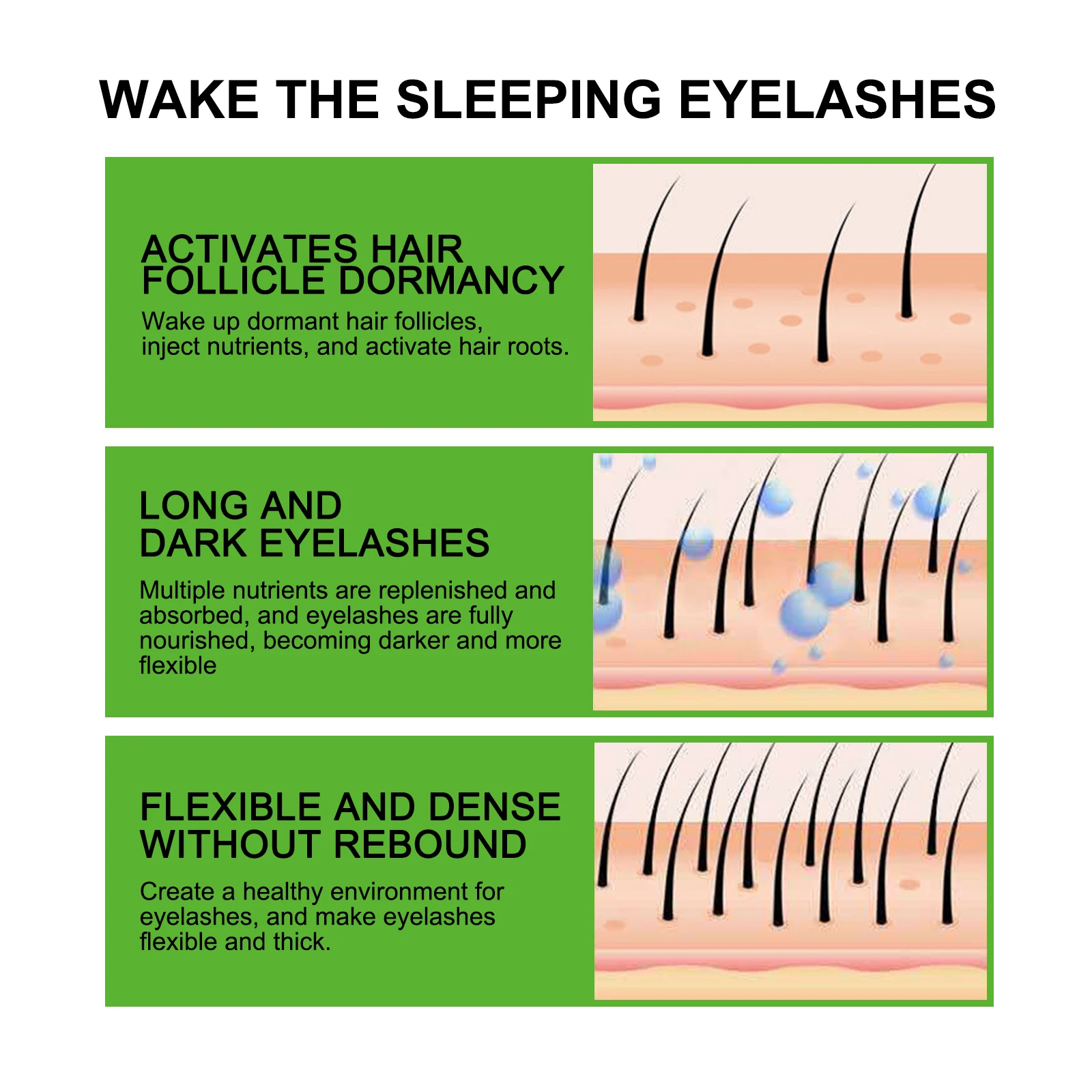 WAKE THE SLEEPING EYELASHES

ACTIVATES HAIR FOLLICLE DORMANCY

Wake up dormant hair follicles, inject nutrients, and activate hair roots.

LONG AND DARK EYELASHES

Multiple nutrients are replenished and absorbed, and eyelashes are fully nourished, becoming darker and more flexible

FLEXIBLE AND DENSE WITHOUT REBOUND

Create a healthy environment for eyelashes, and make eyelashes flexible and thick.