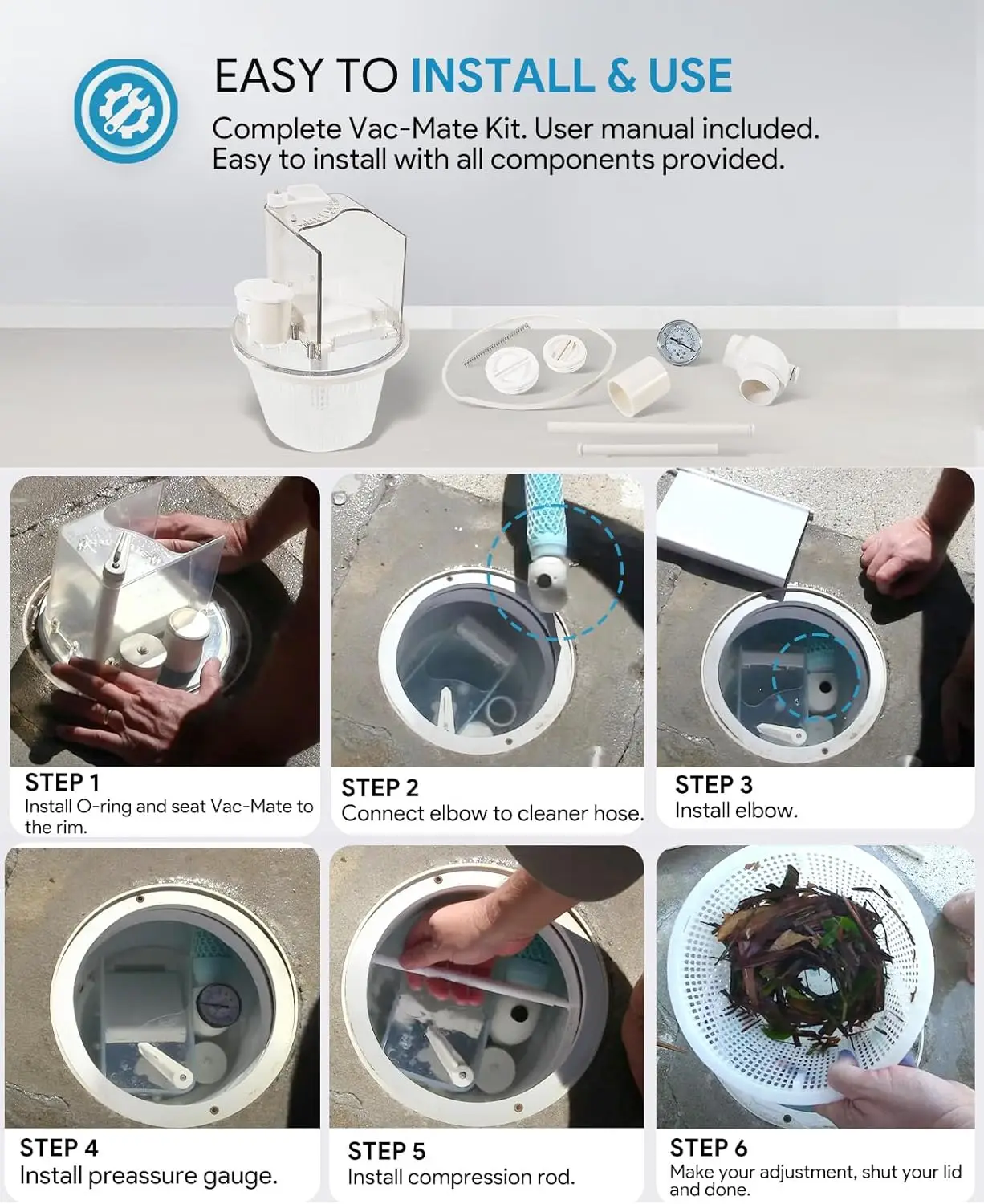 EASY TO INSTALL & USE

Complete Vac-Mate Kit. User manual included. Easy to install with all components provided.

STEP 1
Install O-ring and seat Vac-Mate to the rim.

STEP 2
Connect elbow to cleaner hose.

STEP 3
Install elbow.

STEP 4
Install preassure gauge.

STEP 5
Install compression rod.

STEP 6
Make your adjustment, shut your lid and done.