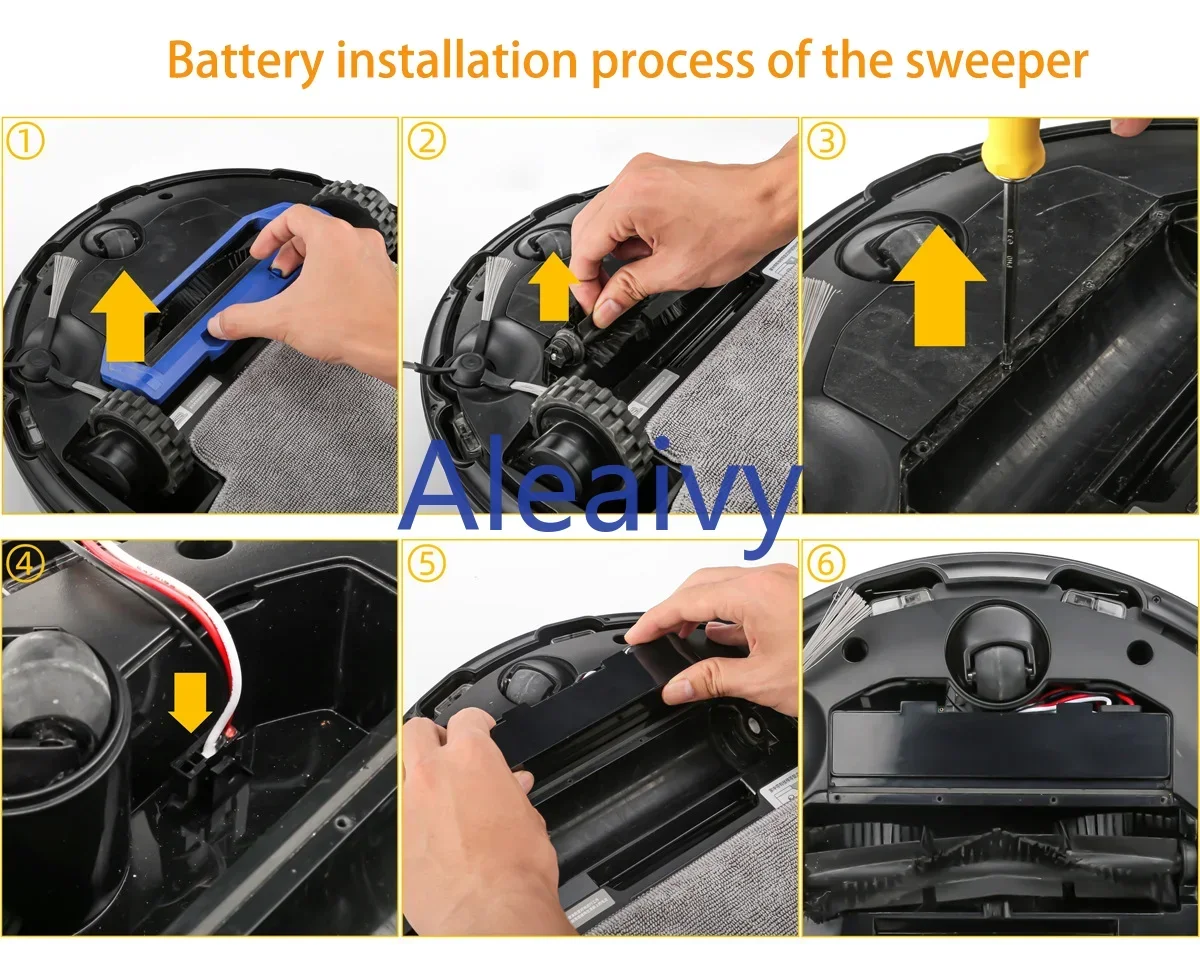 Battery installation process of the sweeper

①

②

③

Aleaivy

④

⑤

⑥