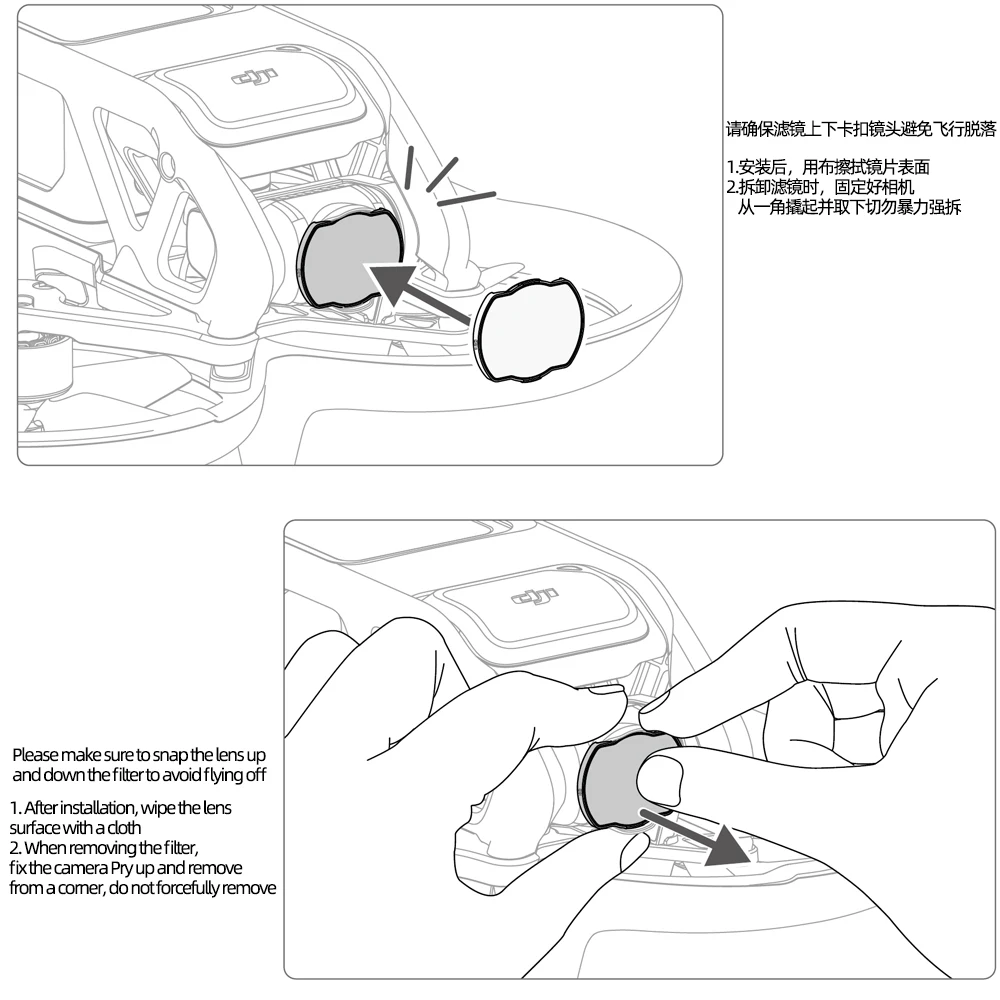 dji

请确保滤镜上下卡扣镜头避免飞行脱落

1.安装后，用布擦拭镜片表面
2.拆卸滤镜时，固定好相机
从一角撬起并取下切勿暴力强拆

dji

Please make sure to snap the lens up and down the filter to avoid flying off

1. After installation, wipe the lens surface with a cloth
2. When removing the filter, fix the camera Pry up and remove from a corner, do not forcefully remove