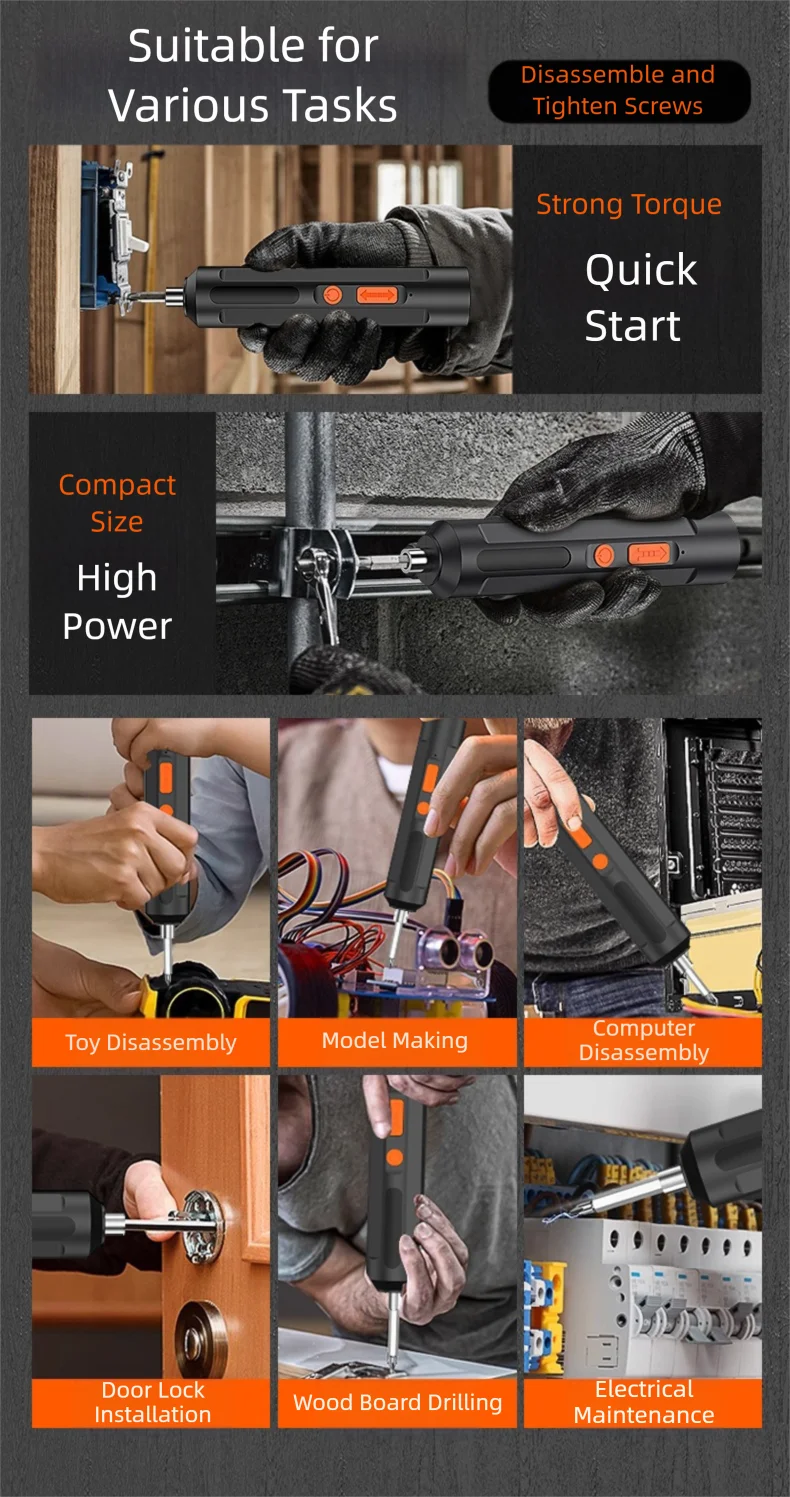 Suitable for Various Tasks

Disassemble and Tighten Screws

Strong Torque

Quick Start

Compact Size

High Power

Toy Disassembly

Model Making

Computer Disassembly

Door Lock Installation

Wood Board Drilling

Electrical Maintenance