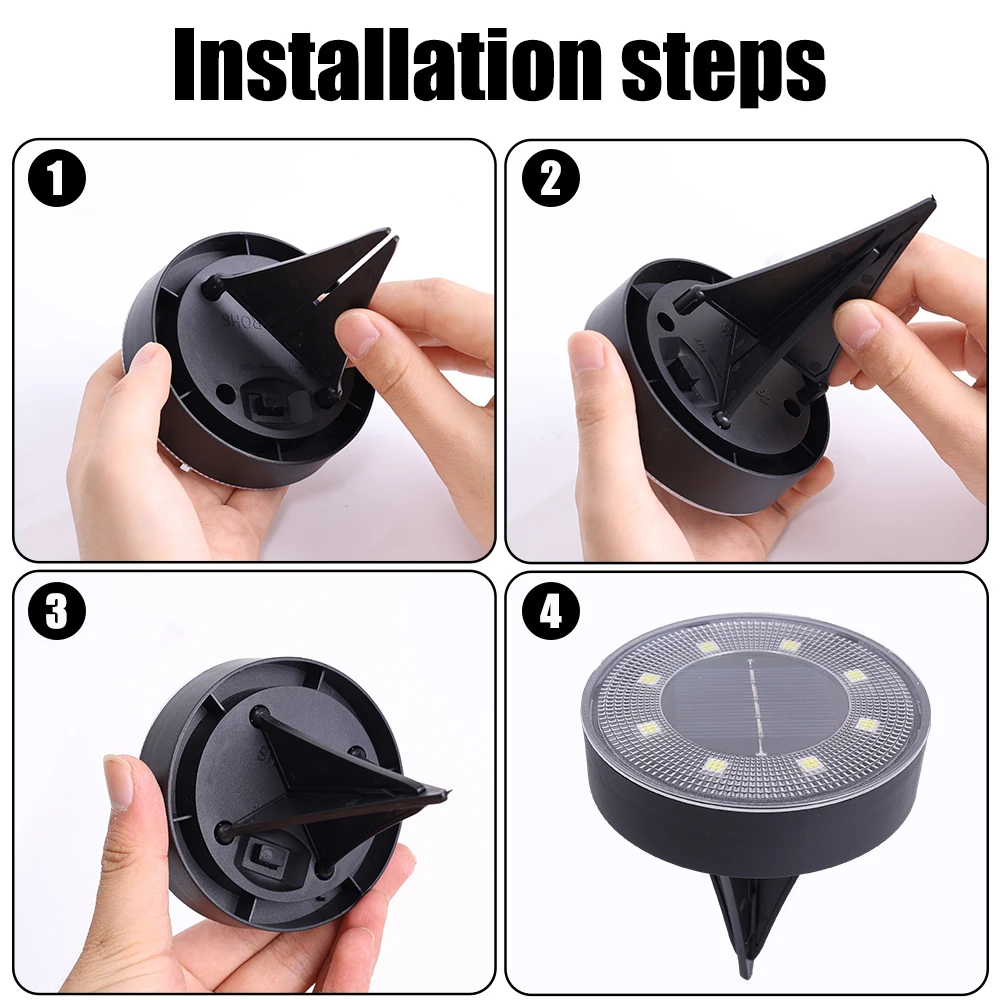 Installation steps

1

2

3

4