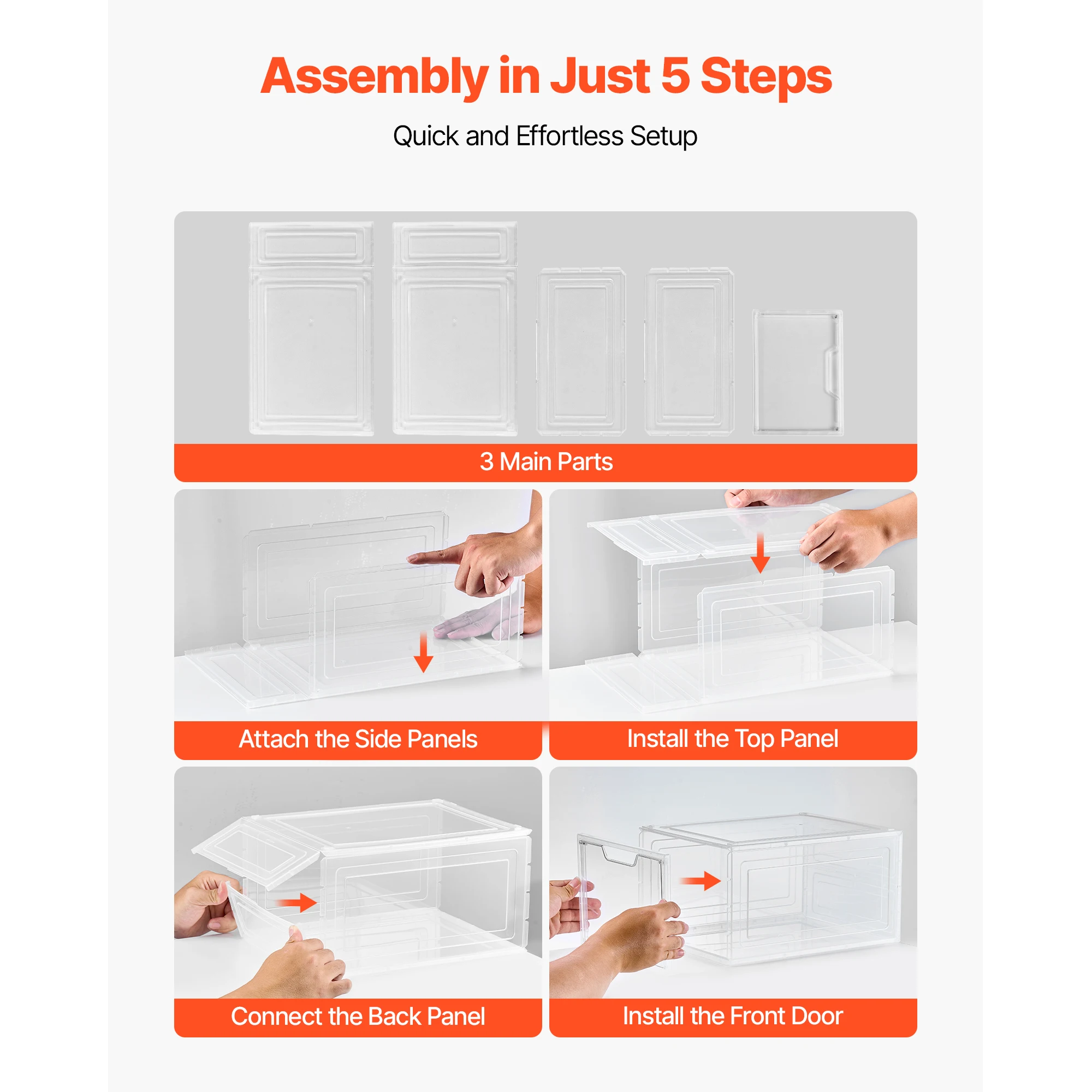 Assembly in Just 5 Steps

Quick and Effortless Setup

3 Main Parts

Attach the Side Panels

Install the Top Panel

Connect the Back Panel

Install the Front Door