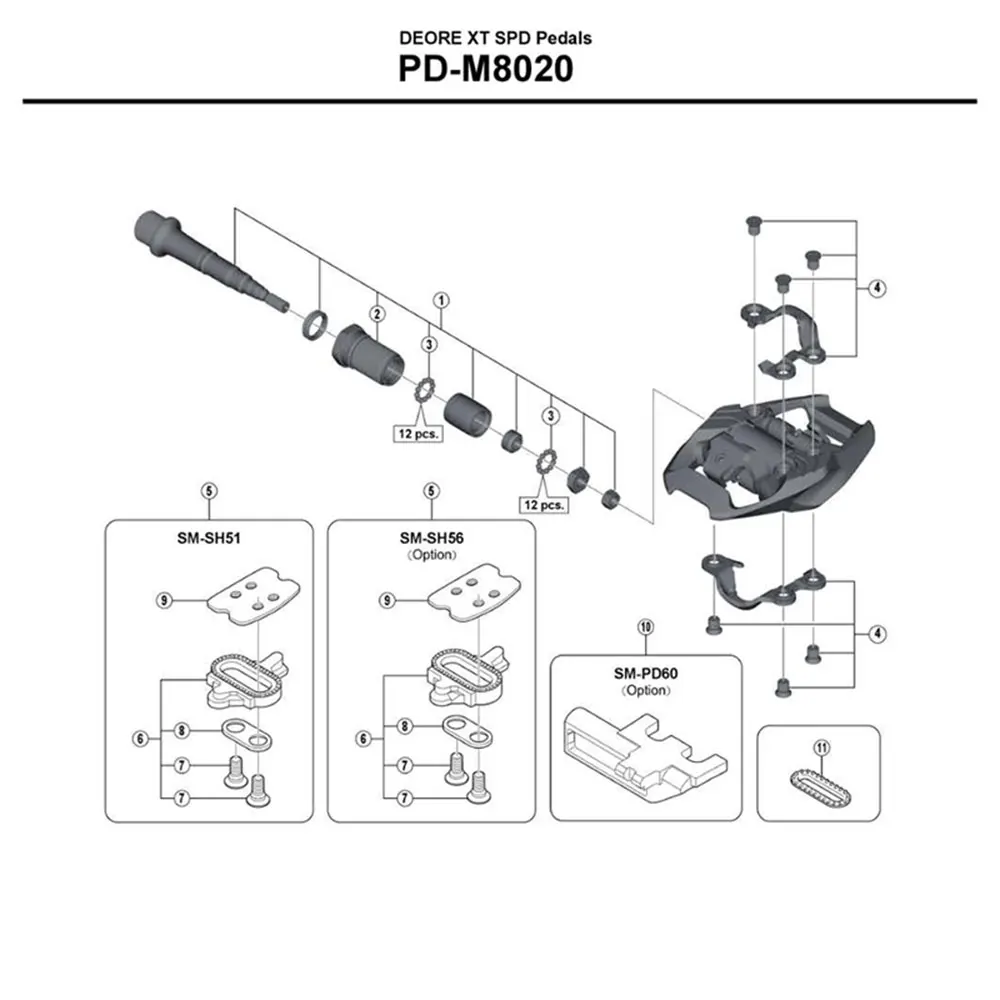 DEORE XT SPD Pedals
PD-M8020

1
2
3
12 pcs.
3
12 pcs.
4
4

5
SM-SH51
9
6
8
7
7

5
SM-SH56
(Option)
9
6
8
7
7

10
SM-PD60
(Option)

11