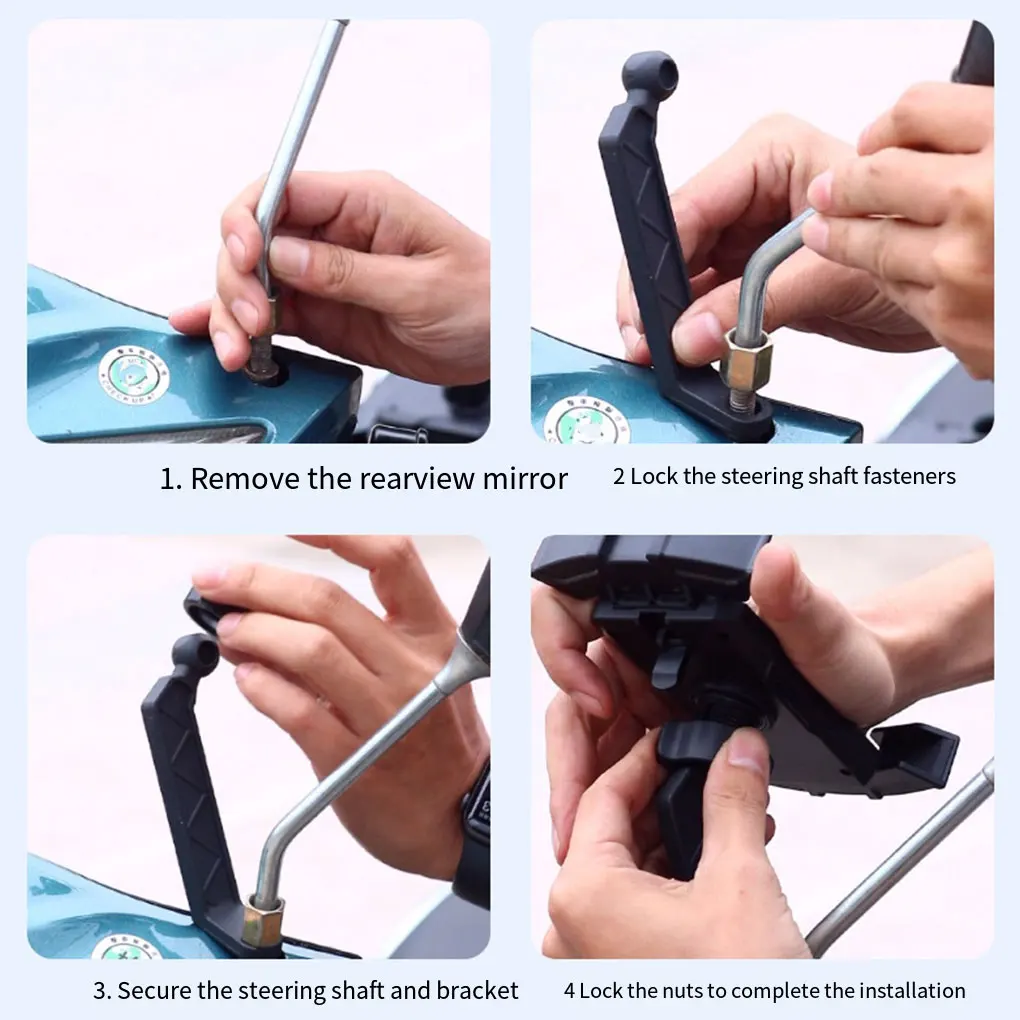 1. Remove the rearview mirror

2 Lock the steering shaft fasteners

3. Secure the steering shaft and bracket

4 Lock the nuts to complete the installation