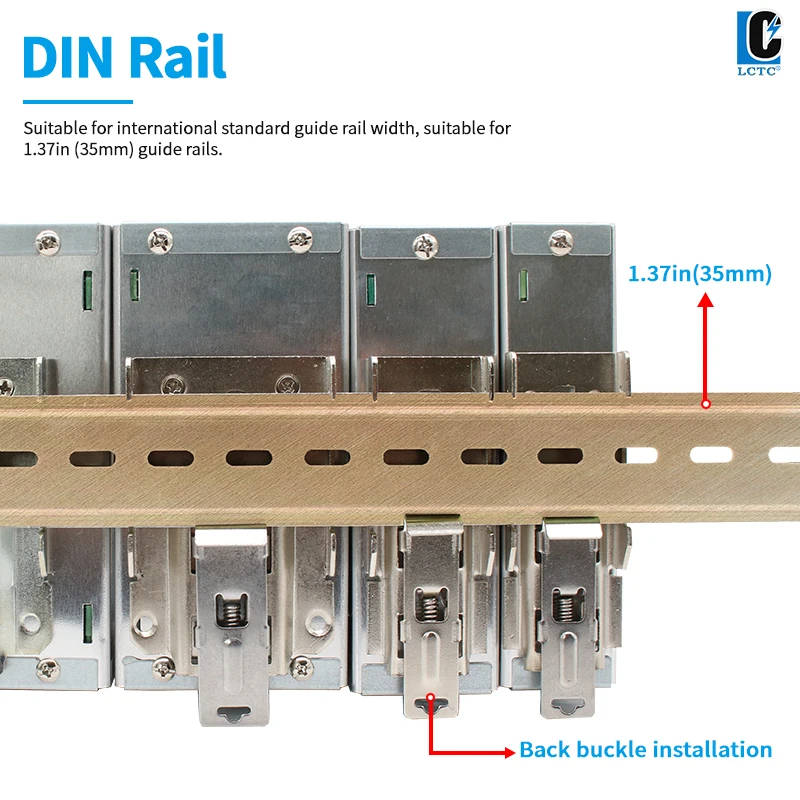 DIN Rail

LCTC®

Suitable for international standard guide rail width, suitable for 1.37in (35mm) guide rails.

1.37in(35mm)

Back buckle installation