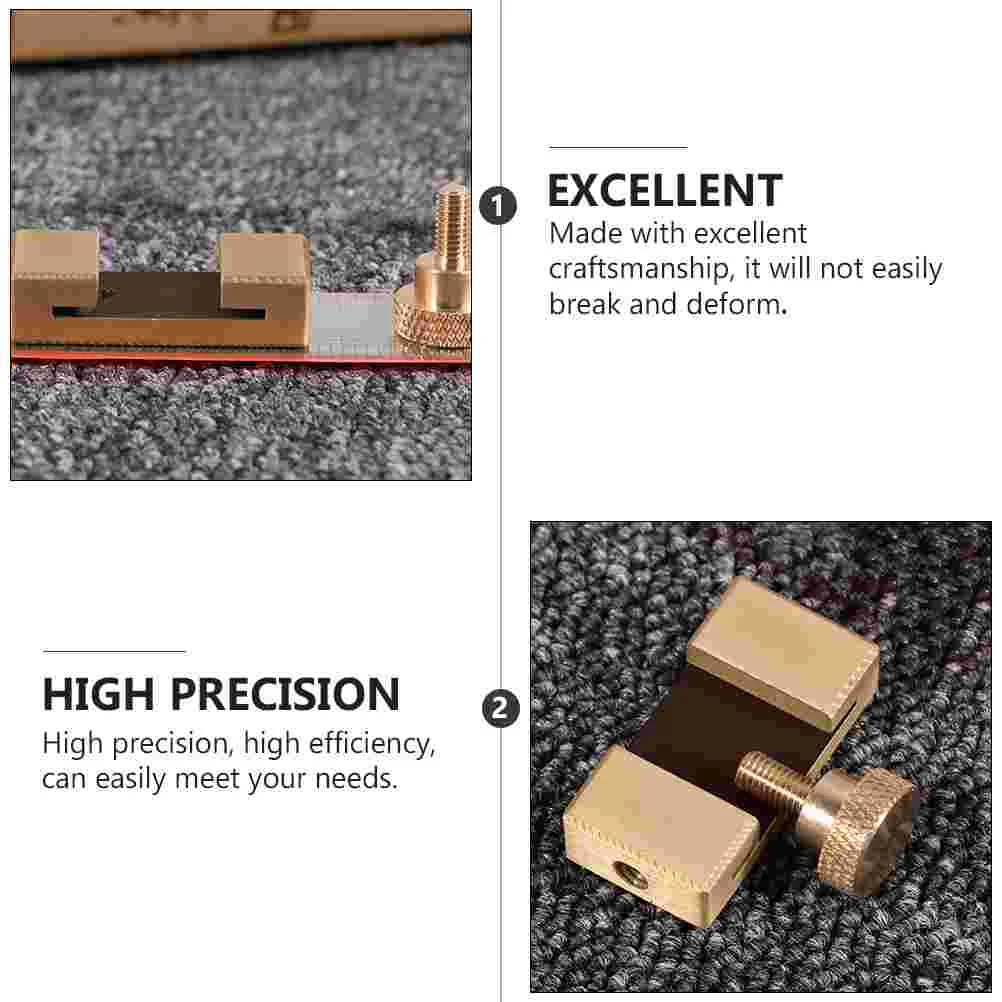 1

EXCELLENT

Made with excellent craftsmanship, it will not easily break and deform.

HIGH PRECISION

High precision, high efficiency, can easily meet your needs.

2