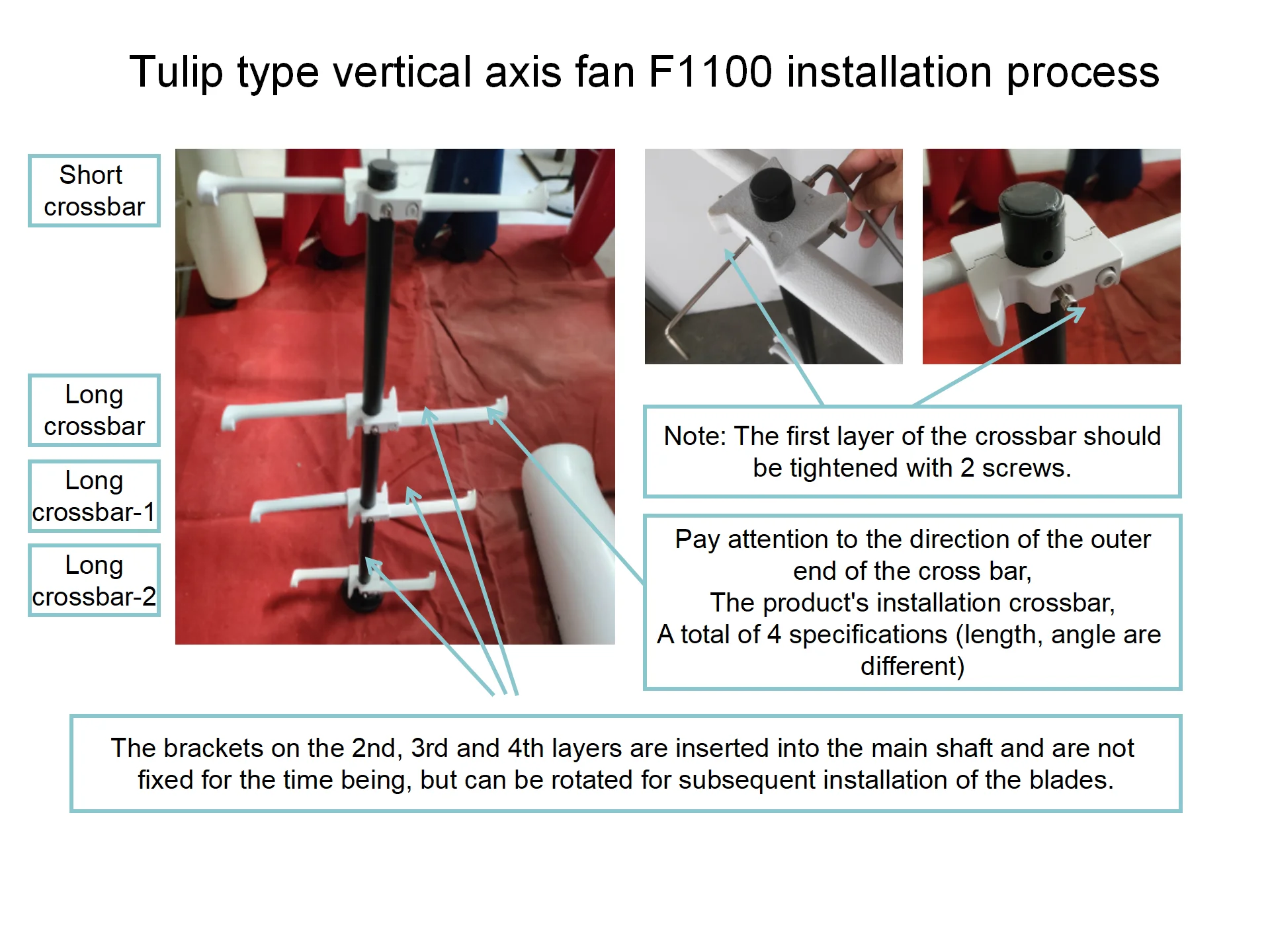 Tulip type vertical axis fan F1100 installation process

Short crossbar

Long crossbar

Long crossbar-1

Long crossbar-2

Note: The first layer of the crossbar should be tightened with 2 screws.

Pay attention to the direction of the outer end of the cross bar,
The product's installation crossbar,
A total of 4 specifications (length, angle are different)

The brackets on the 2nd, 3rd and 4th layers are inserted into the main shaft and are not fixed for the time being, but can be rotated for subsequent installation of the blades.