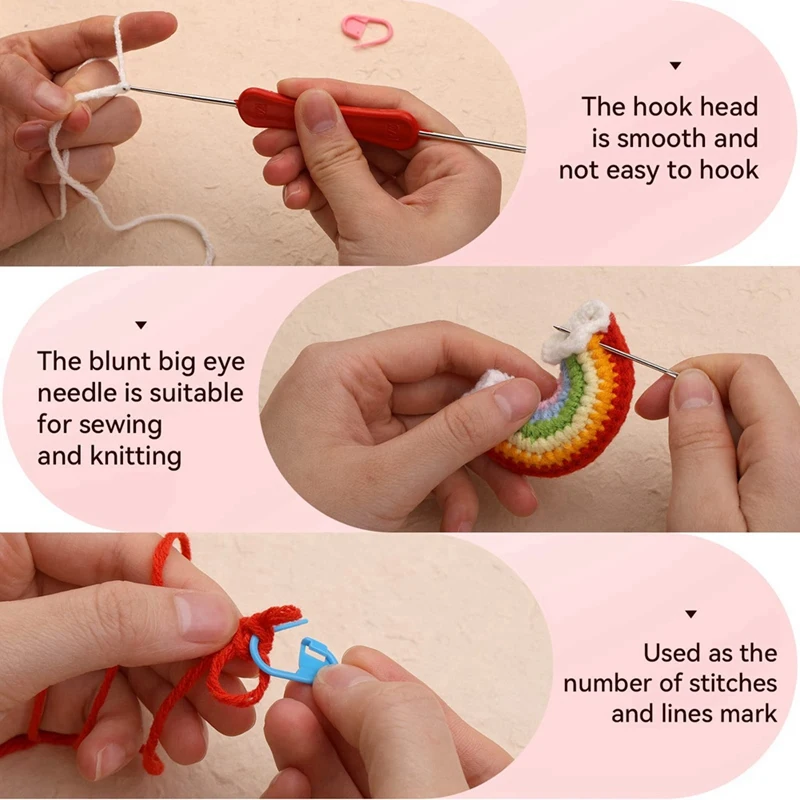 The hook head is smooth and not easy to hook

The blunt big eye needle is suitable for sewing and knitting

Used as the number of stitches and lines mark