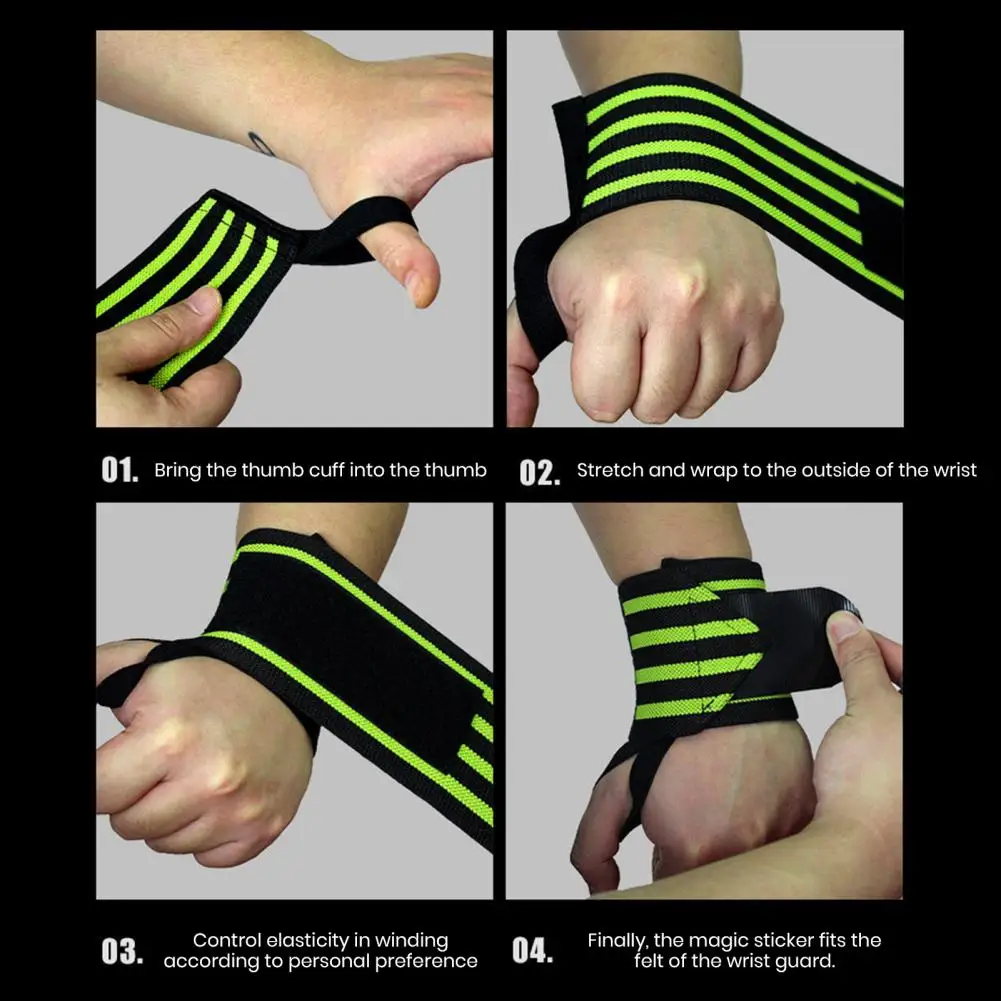 01. Bring the thumb cuff into the thumb

02. Stretch and wrap to the outside of the wrist

03. Control elasticity in winding according to personal preference

04. Finally, the magic sticker fits the felt of the wrist guard.