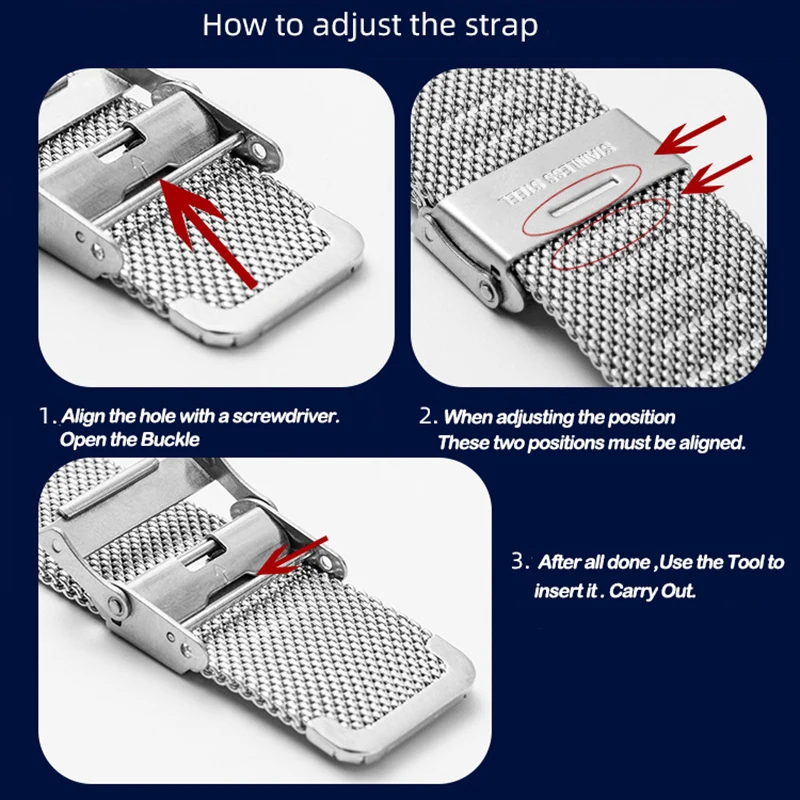 How to adjust the strap

STAINLESS STEEL

1. Align the hole with a screwdriver. Open the Buckle

2. When adjusting the position These two positions must be aligned.

3. After all done ,Use the Tool to insert it . Carry Out.