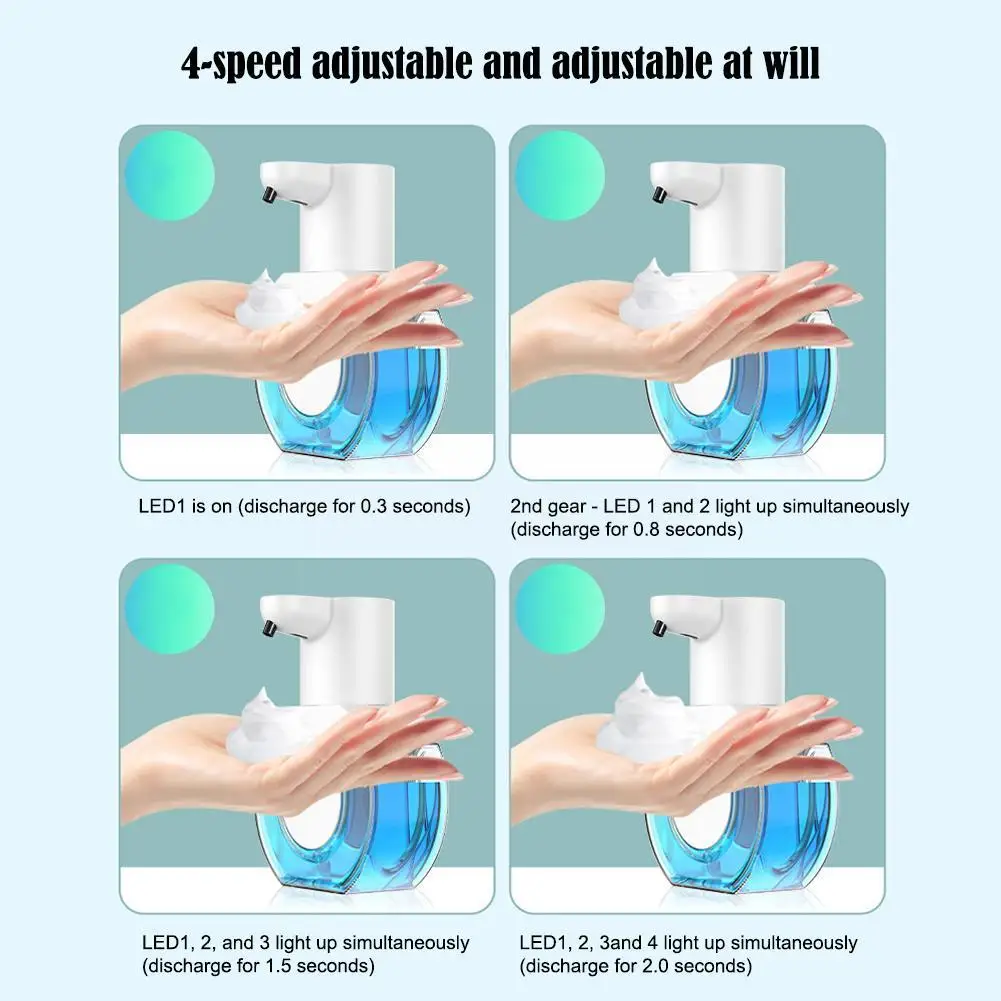 4-speed adjustable and adjustable at will

LED1 is on (discharge for 0.3 seconds)

2nd gear - LED 1 and 2 light up simultaneously (discharge for 0.8 seconds)

LED1, 2, and 3 light up simultaneously (discharge for 1.5 seconds)

LED1, 2, 3and 4 light up simultaneously (discharge for 2.0 seconds)