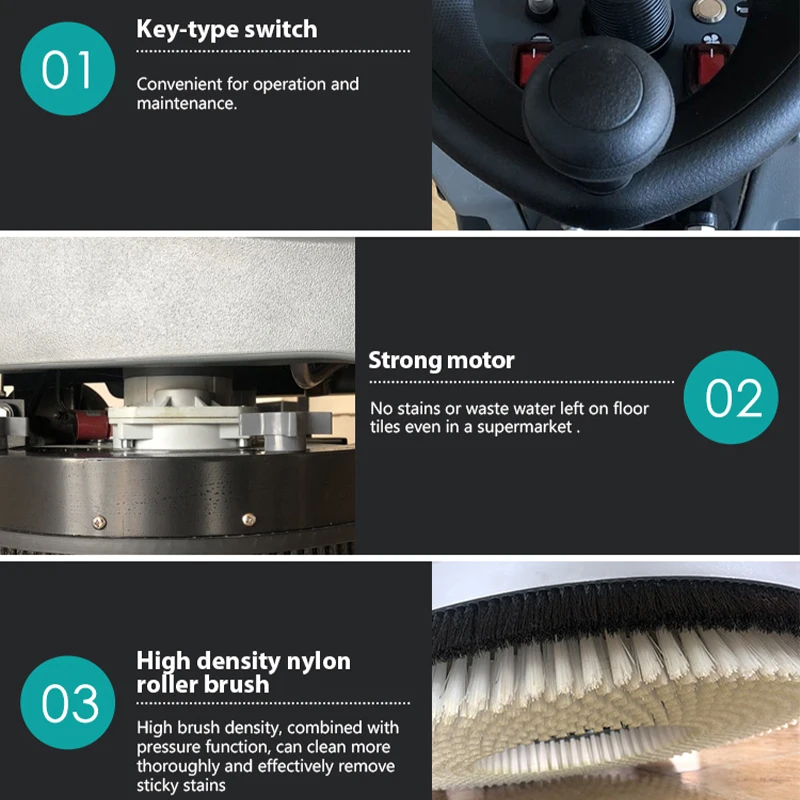 01

Key-type switch

Convenient for operation and maintenance.

Strong motor

No stains or waste water left on floor tiles even in a supermarket .

02

03

High density nylon roller brush

High brush density, combined with pressure function, can clean more thoroughly and effectively remove sticky stains