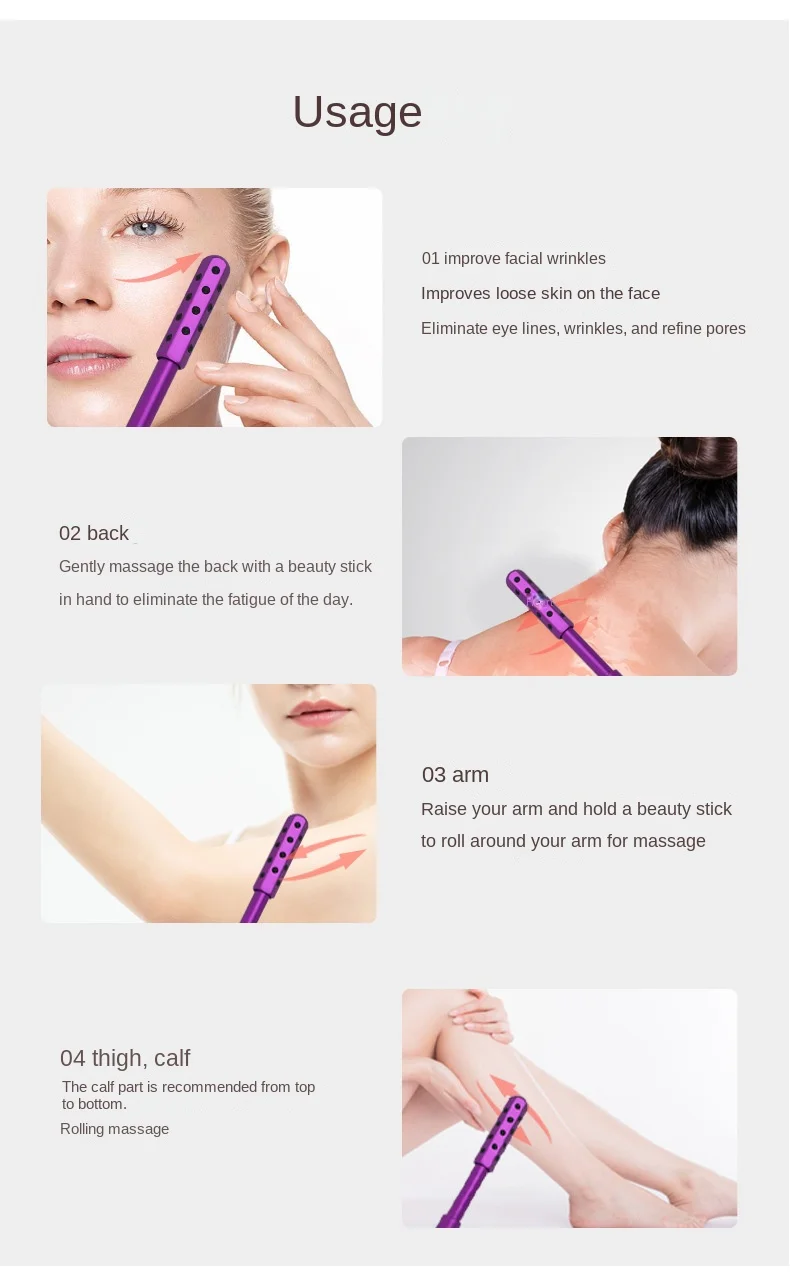 Usage

01 improve facial wrinkles
Improves loose skin on the face
Eliminate eye lines, wrinkles, and refine pores

02 back
Gently massage the back with a beauty stick in hand to eliminate the fatigue of the day.

03 arm
Raise your arm and hold a beauty stick to roll around your arm for massage

04 thigh, calf
The calf part is recommended from top to bottom.
Rolling massage