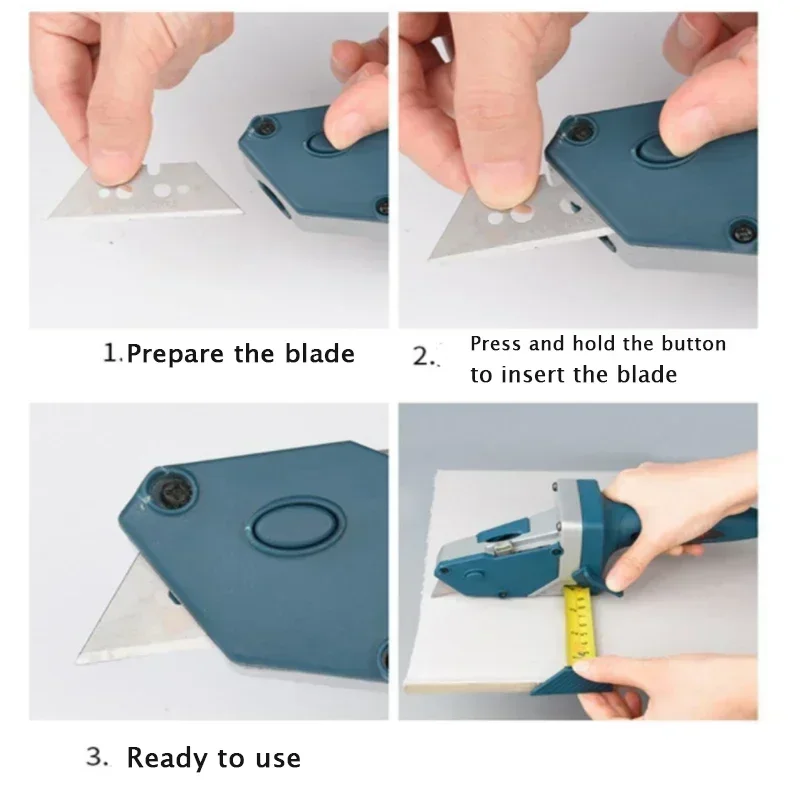 1. Prepare the blade

2. Press and hold the button to insert the blade

3. Ready to use