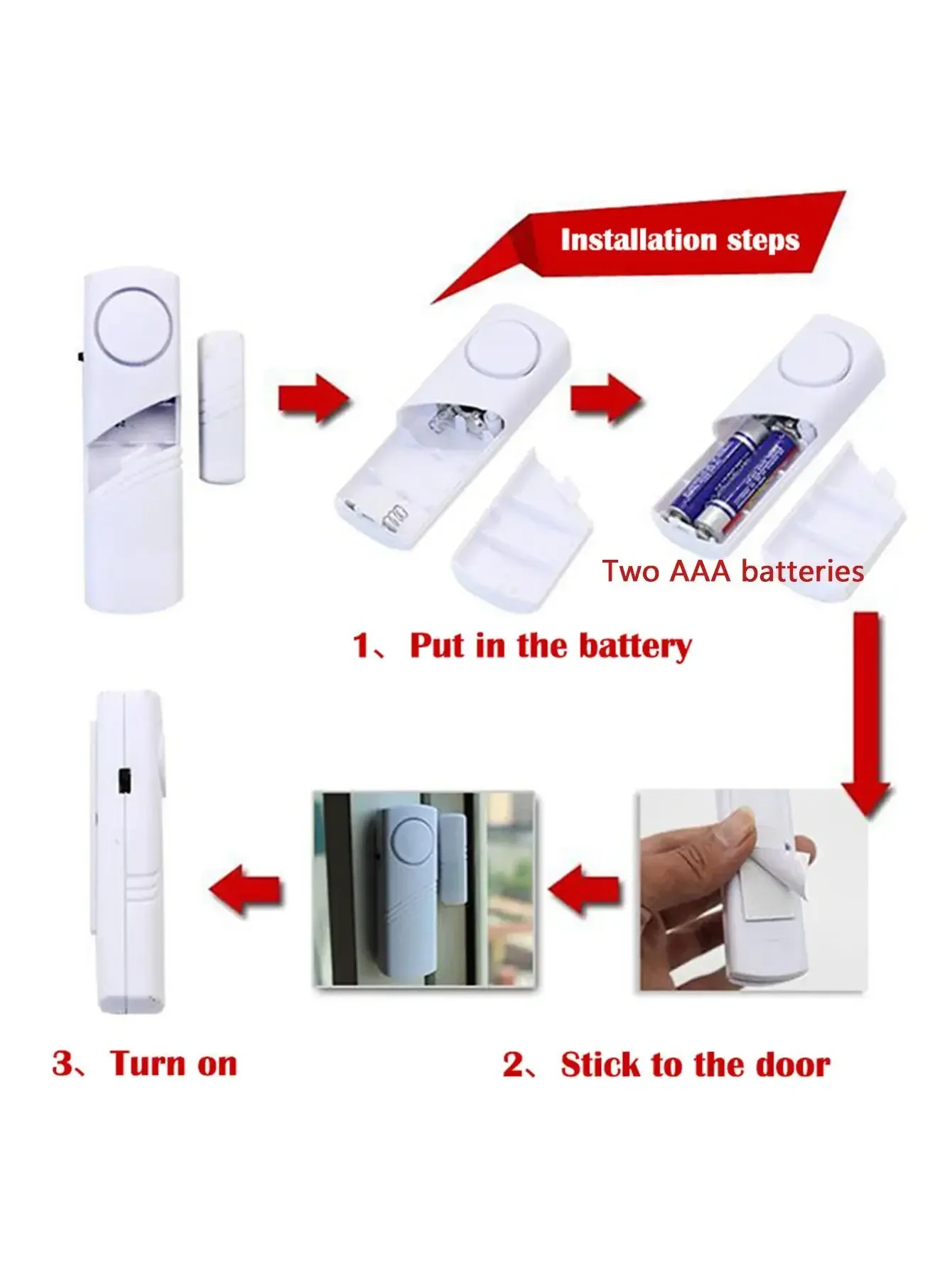 Installation steps

Two AAA batteries

1、Put in the battery

3、Turn on

2、Stick to the door