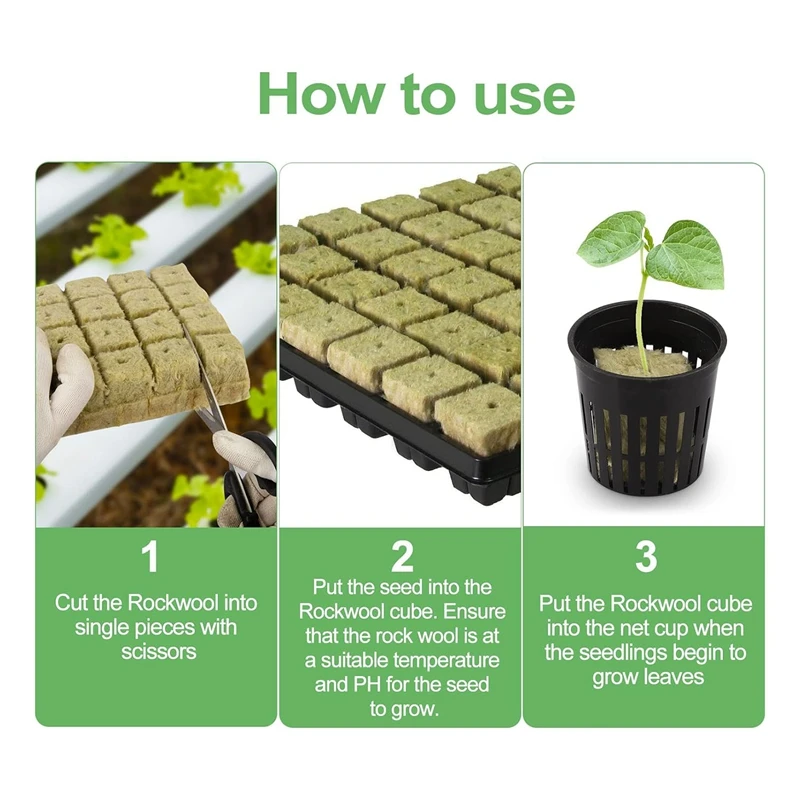 How to use

1

Cut the Rockwool into single pieces with scissors

2

Put the seed into the Rockwool cube. Ensure that the rock wool is at a suitable temperature and PH for the seed to grow.

3

Put the Rockwool cube into the net cup when the seedlings begin to grow leaves