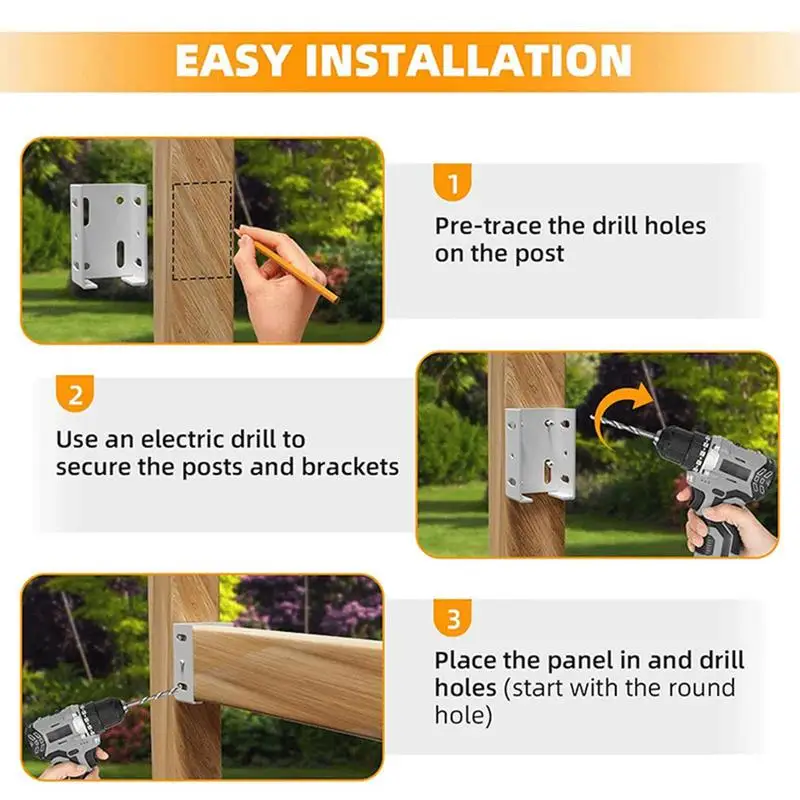 EASY INSTALLATION

1

Pre-trace the drill holes on the post

2

Use an electric drill to secure the posts and brackets

3

Place the panel in and drill holes (start with the round hole)