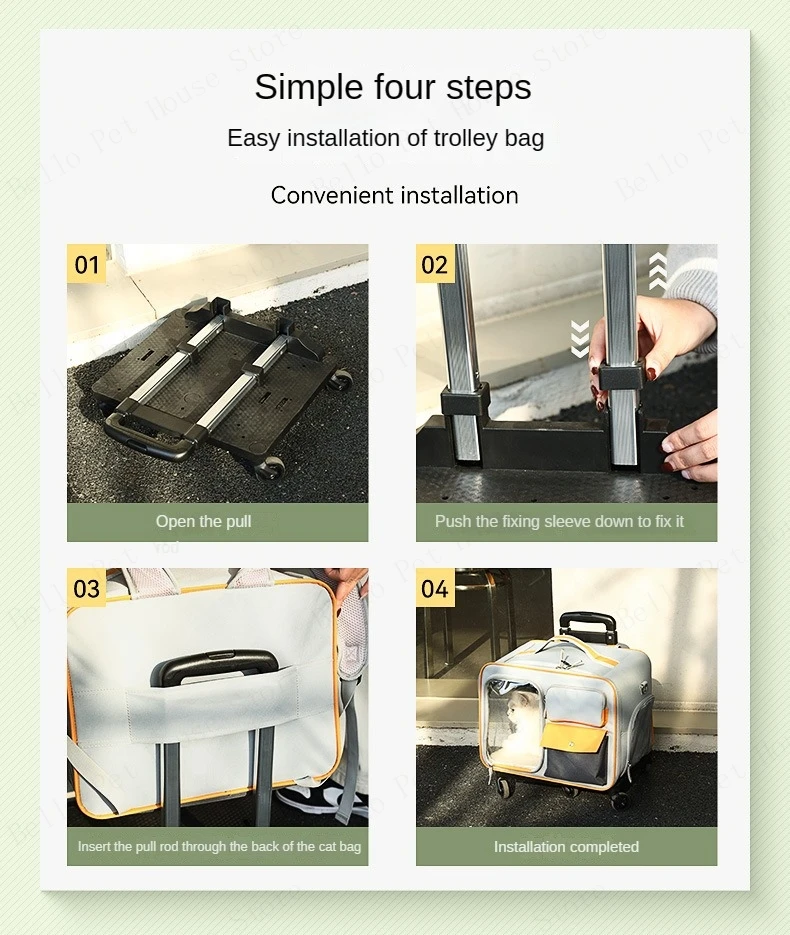 Simple four steps

Easy installation of trolley bag

Convenient installation

01

Open the pull

02

Push the fixing sleeve down to fix it

03

Insert the pull rod through the back of the cat bag

04

Installation completed

Bello Pet House Store