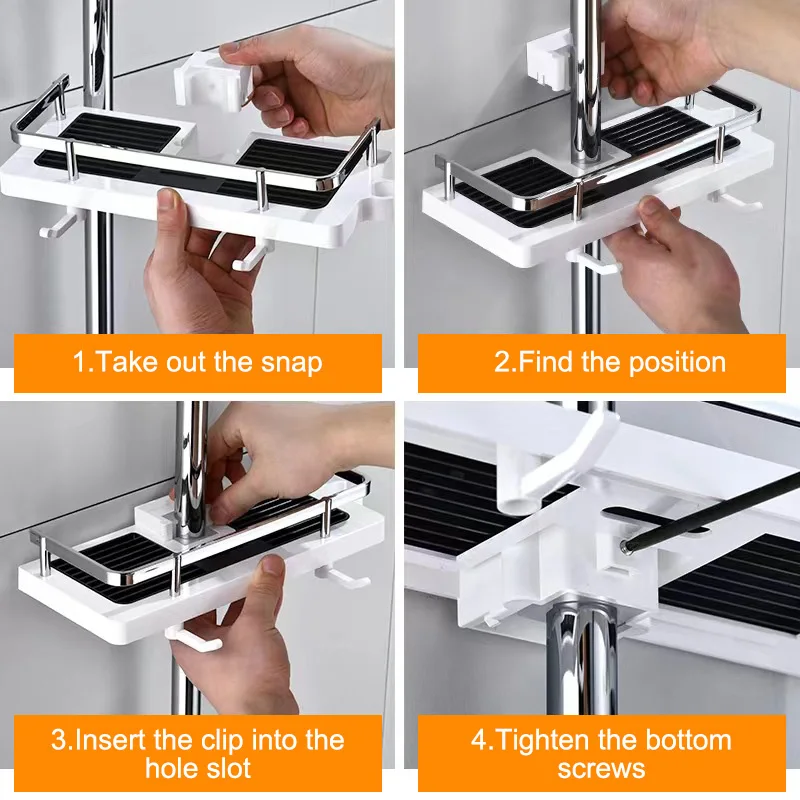 1.Take out the snap

2.Find the position

3.Insert the clip into the hole slot

4.Tighten the bottom screws