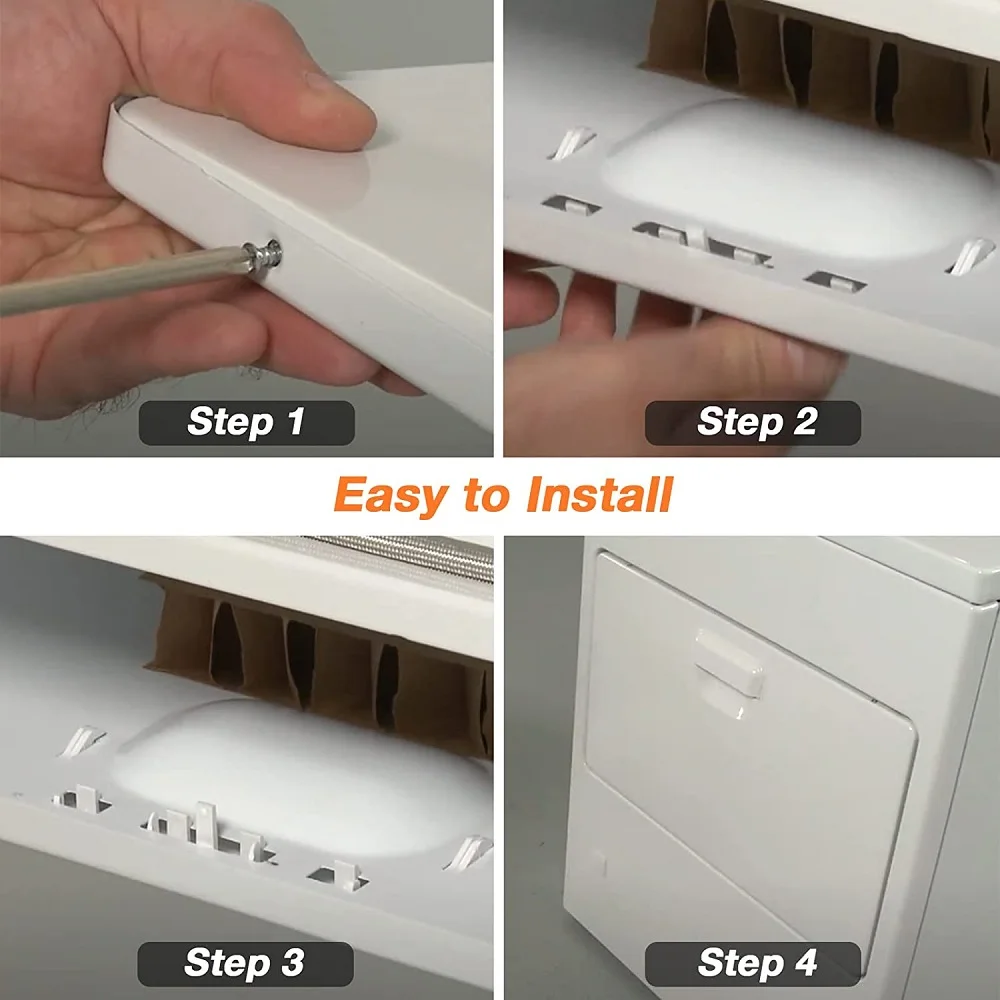 Step 1

Step 2

Easy to Install

Step 3

Step 4