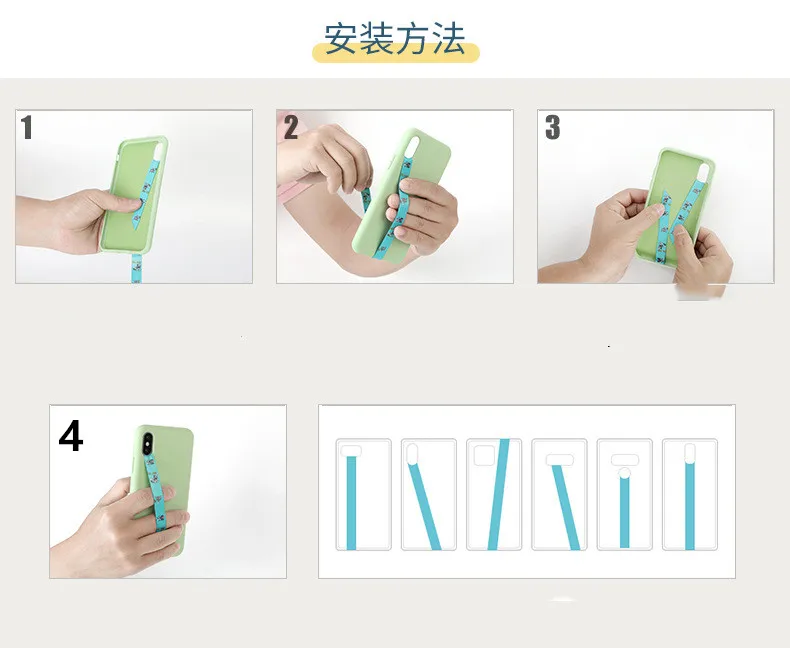 安装方法

1

2

3

4