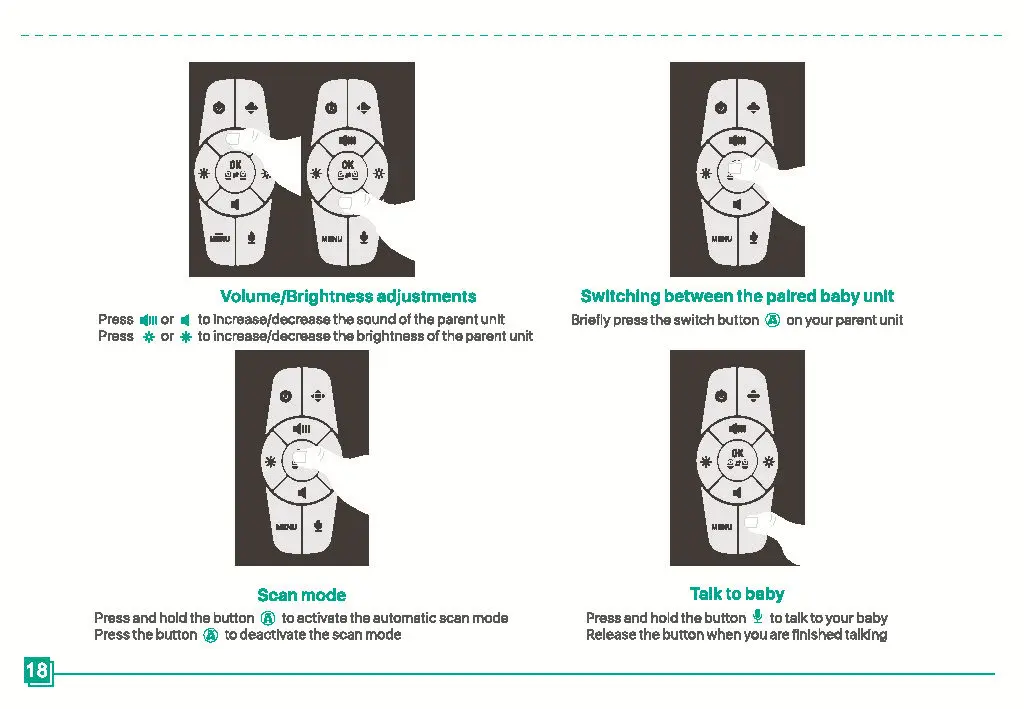 OK

MENU

OK

MENU

Volume/Brightness adjustments

Press or to increase/decrease the sound of the parent unit
Press or to increase/decrease the brightness of the parent unit

MENU

Switching between the paired baby unit

Briefly press the switch button on your parent unit

MENU

Scan mode

Press and hold the button to activate the automatic scan mode
Press the button to deactivate the scan mode

OK

MENU

Talk to baby

Press and hold the button to talk to your baby
Release the button when you are finished talking

18