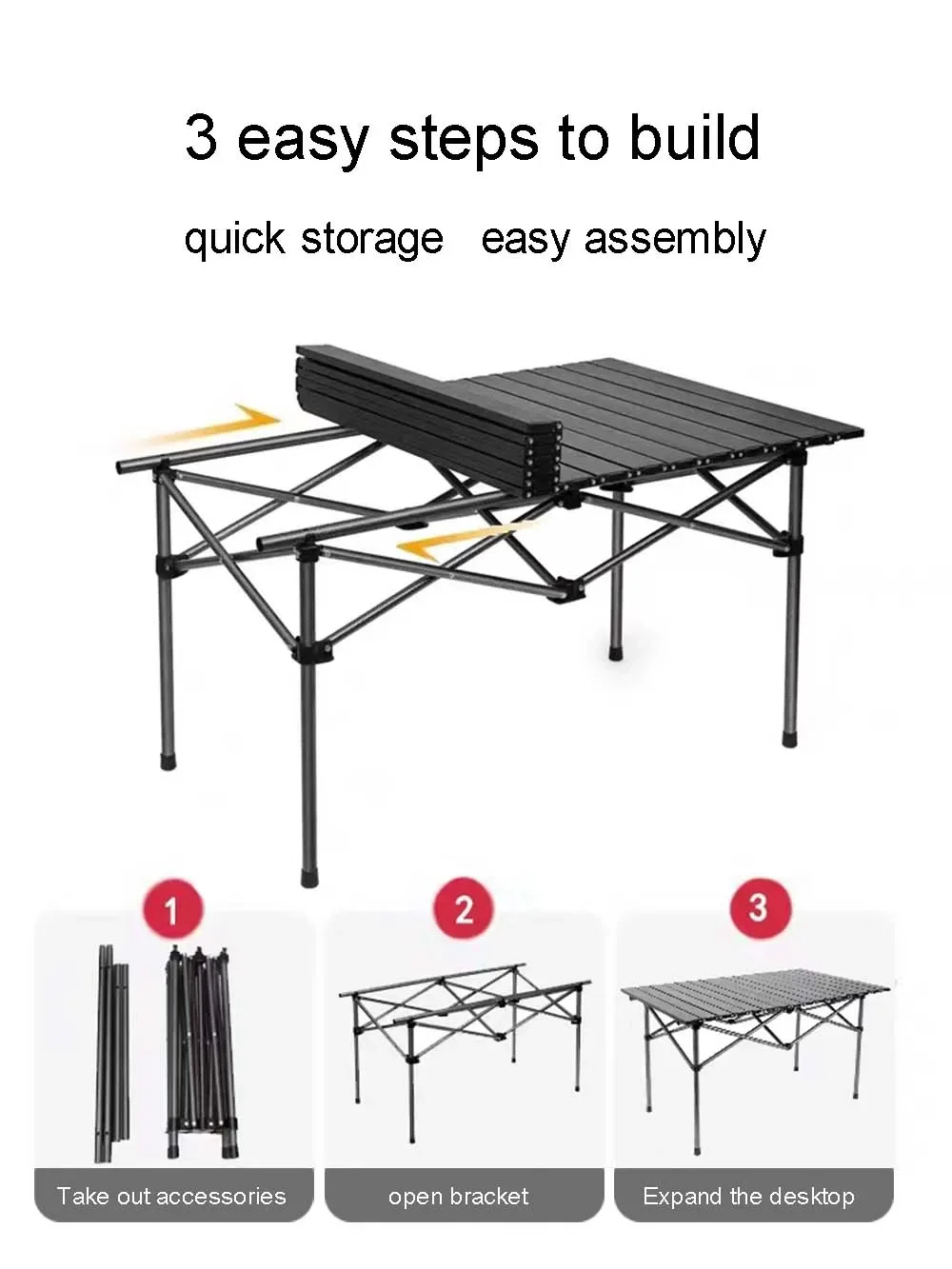 3 easy steps to build

quick storage   easy assembly

1

Take out accessories

2

open bracket

3

Expand the desktop