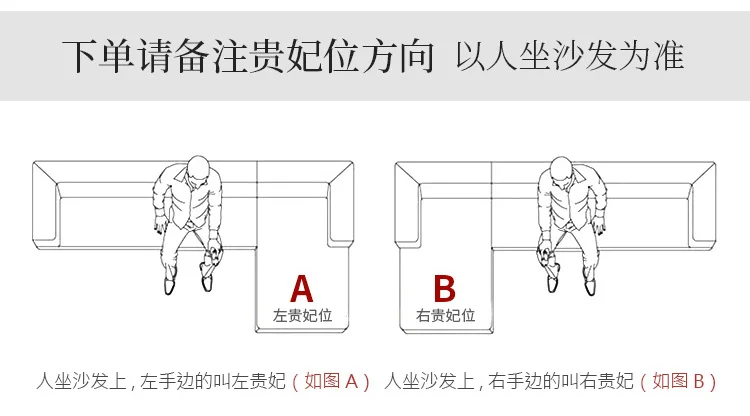 下单请备注贵妃位方向 以人坐沙发为准

A
左贵妃位

B
右贵妃位

人坐沙发上，左手边的叫左贵妃（如图 A） 人坐沙发上，右手边的叫右贵妃（如图 B）