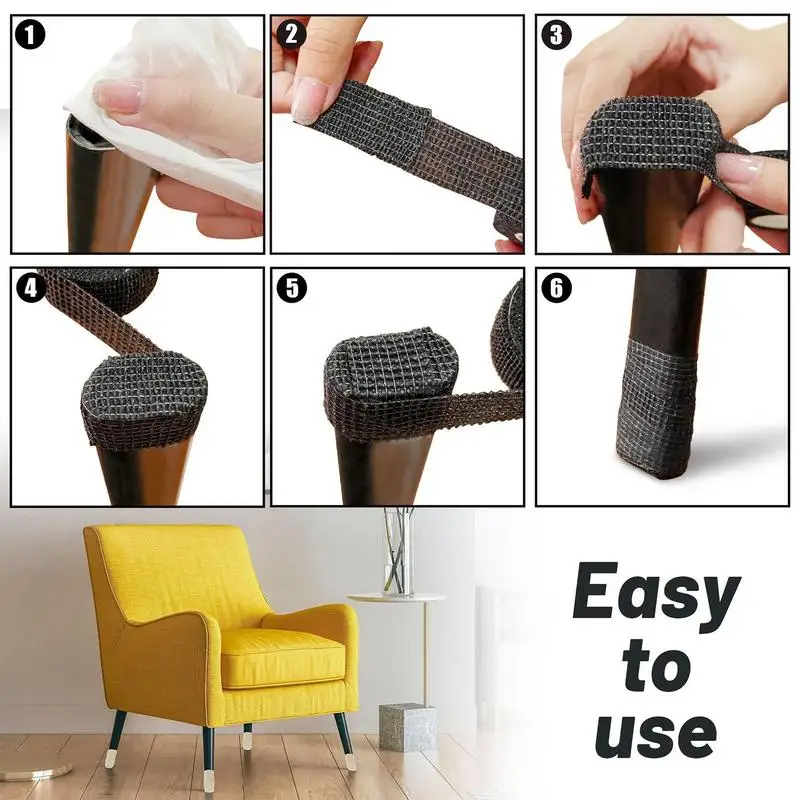 1
2
3
4
5
6

Easy to use