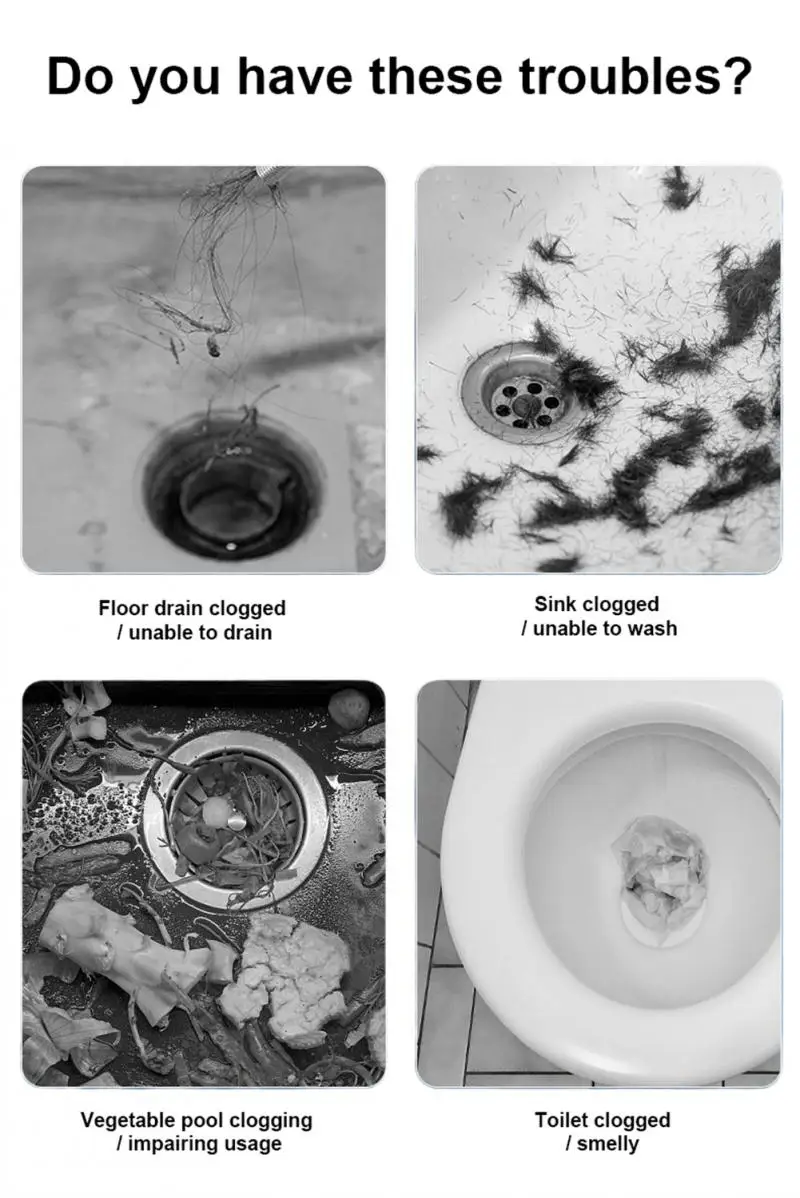 Do you have these troubles?

Floor drain clogged / unable to drain

Sink clogged / unable to wash

Vegetable pool clogging / impairing usage

Toilet clogged / smelly