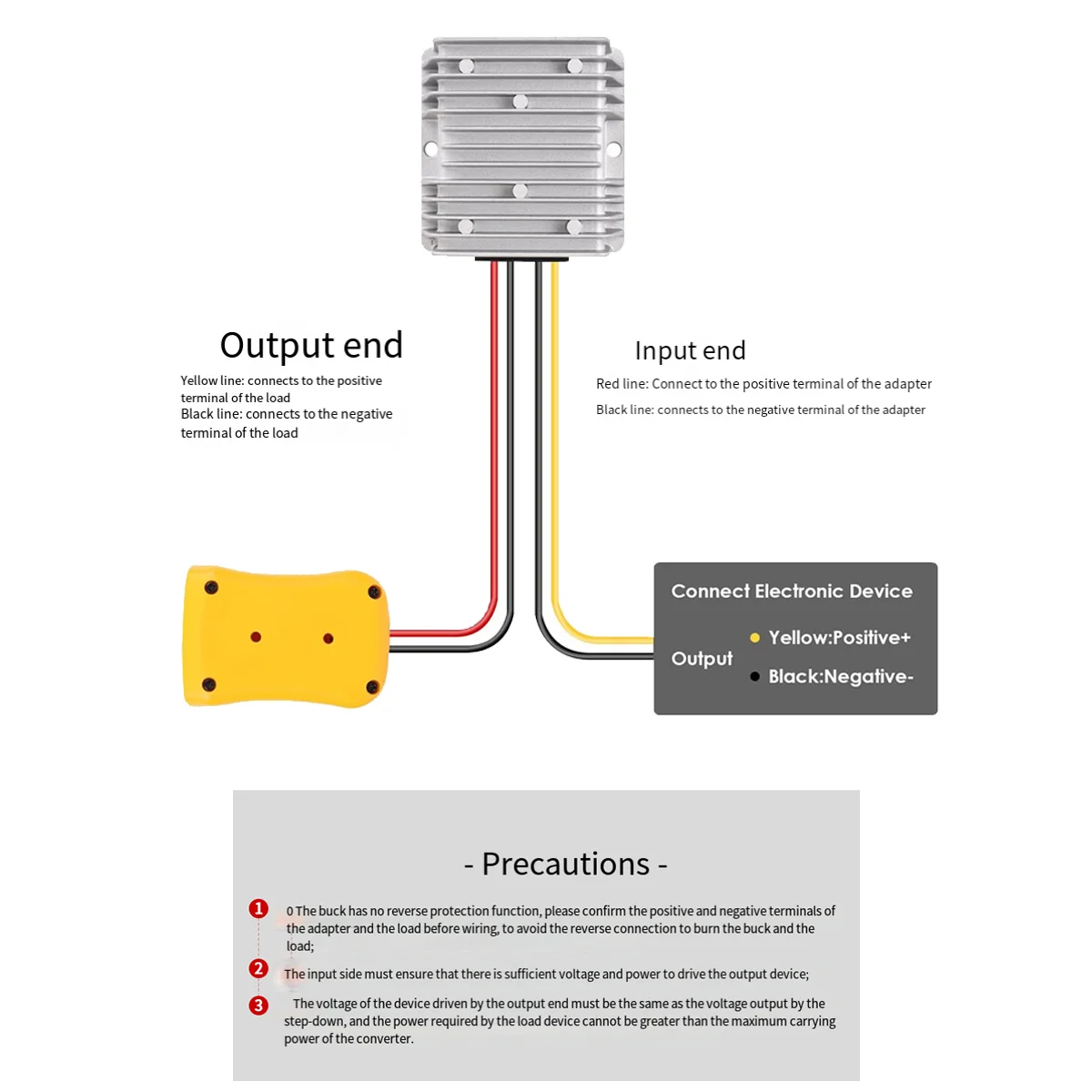 Output end

Yellow line: connects to the positive terminal of the load
Black line: connects to the negative terminal of the load

Input end

Red line: Connect to the positive terminal of the adapter
Black line: connects to the negative terminal of the adapter

Connect Electronic Device

Output

Yellow:Positive+
Black:Negative-

- Precautions -

1
0 The buck has no reverse protection function, please confirm the positive and negative terminals of the adapter and the load before wiring, to avoid the reverse connection to burn the buck and the load;

2
The input side must ensure that there is sufficient voltage and power to drive the output device;

3
The voltage of the device driven by the output end must be the same as the voltage output by the step-down, and the power required by the load device cannot be greater than the maximum carrying power of the converter.