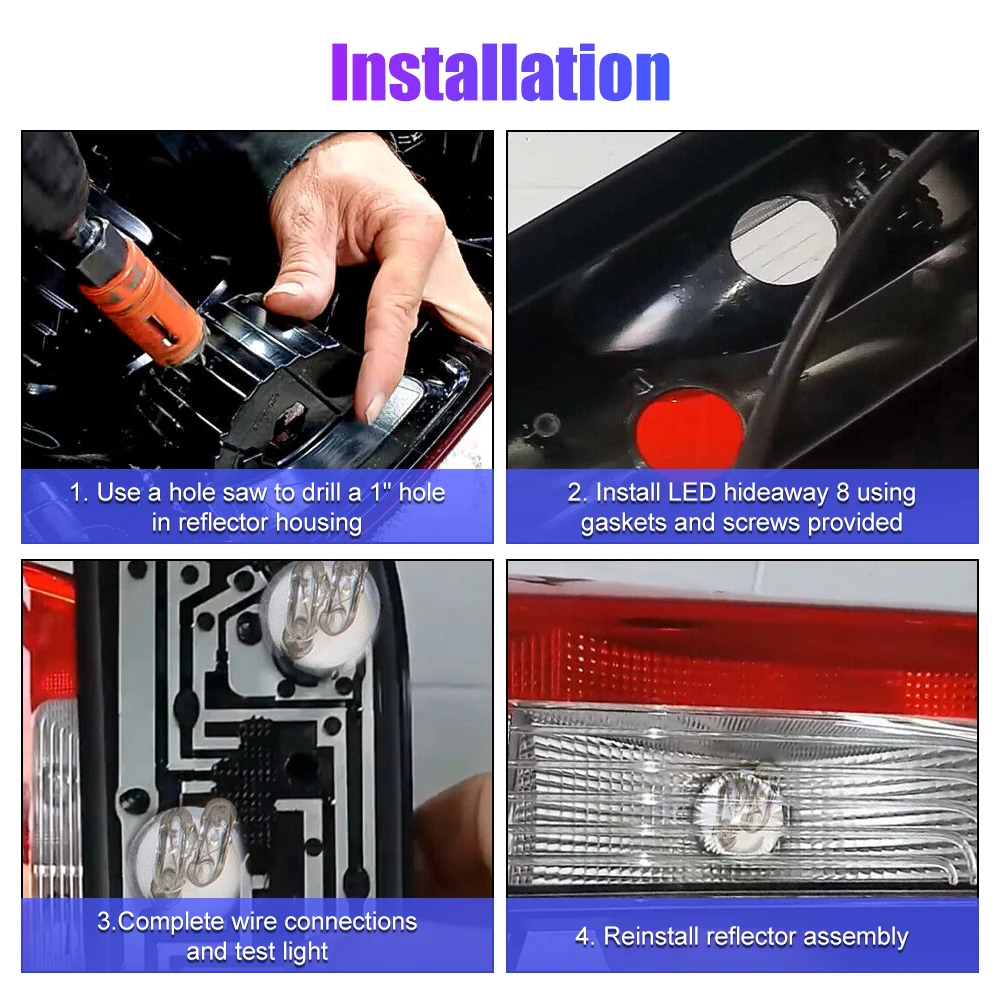 Installation

1. Use a hole saw to drill a 1" hole in reflector housing

2. Install LED hideaway 8 using gaskets and screws provided

3.Complete wire connections and test light

4. Reinstall reflector assembly