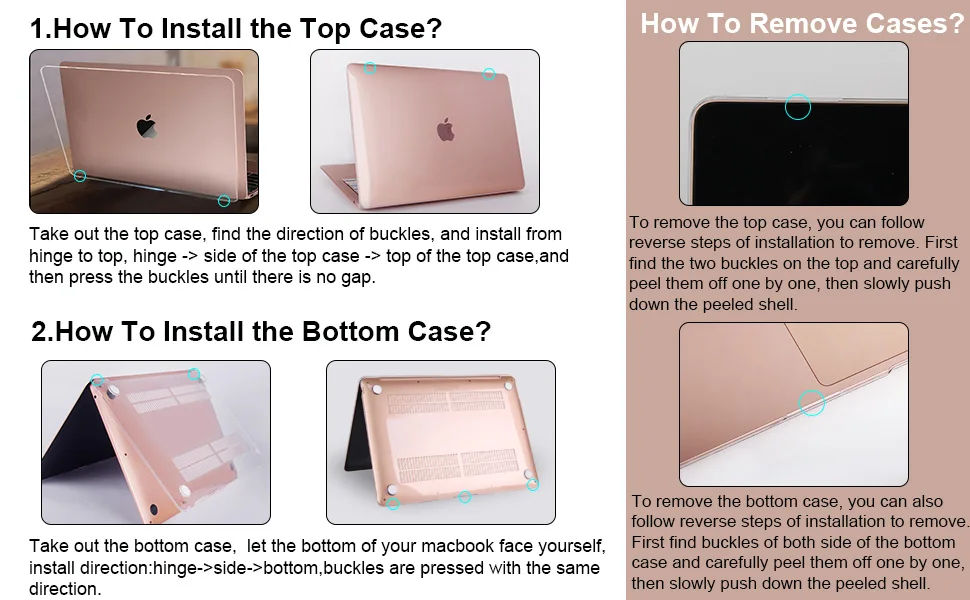 1.How To Install the Top Case?

Take out the top case, find the direction of buckles, and install from hinge to top, hinge -> side of the top case -> top of the top case,and then press the buckles until there is no gap.

2.How To Install the Bottom Case?

Take out the bottom case, let the bottom of your macbook face yourself, install direction:hinge->side->bottom,buckles are pressed with the same direction.

How To Remove Cases?

To remove the top case, you can follow reverse steps of installation to remove. First find the two buckles on the top and carefully peel them off one by one, then slowly push down the peeled shell.

To remove the bottom case, you can also follow reverse steps of installation to remove. First find buckles of both side of the bottom case and carefully peel them off one by one, then slowly push down the peeled shell.