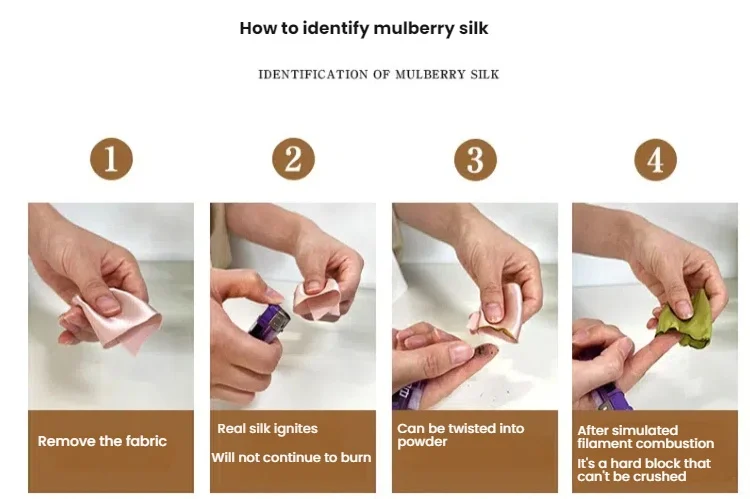 How to identify mulberry silk

IDENTIFICATION OF MULBERRY SILK

1

Remove the fabric

2

Real silk ignites

Will not continue to burn

3

Can be twisted into powder

4

After simulated filament combustion

It's a hard block that can't be crushed