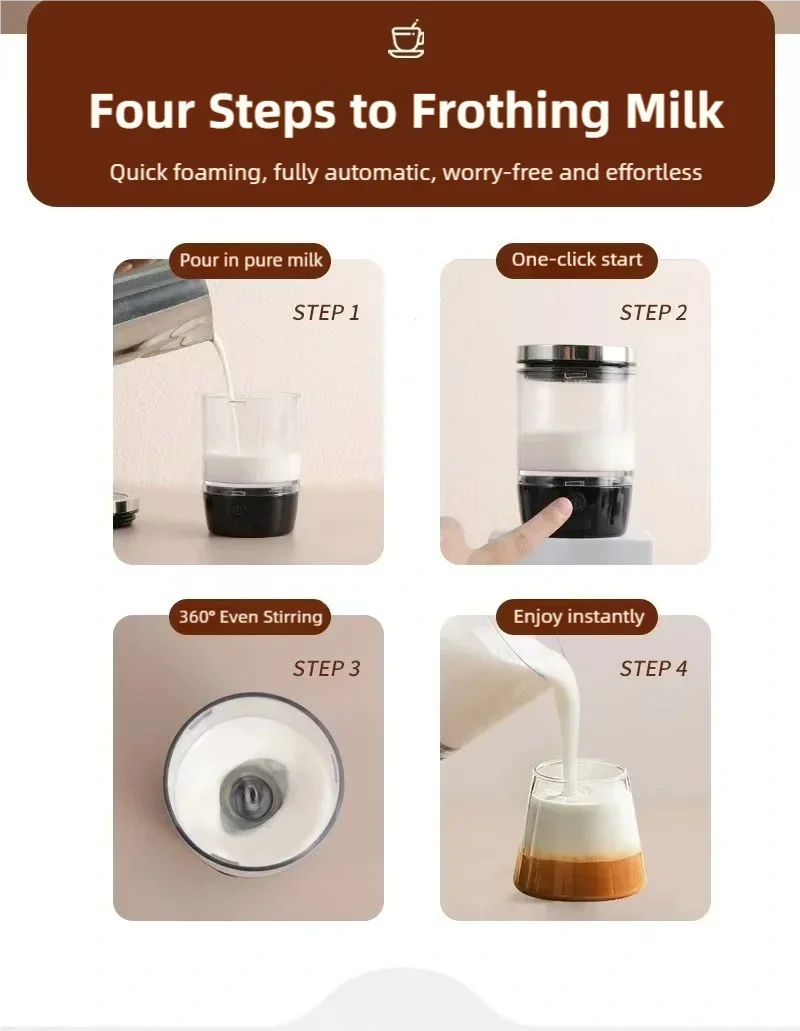 Four Steps to Frothing Milk

Quick foaming, fully automatic, worry-free and effortless

Pour in pure milk

STEP 1

One-click start

STEP 2

360° Even Stirring

STEP 3

Enjoy instantly

STEP 4