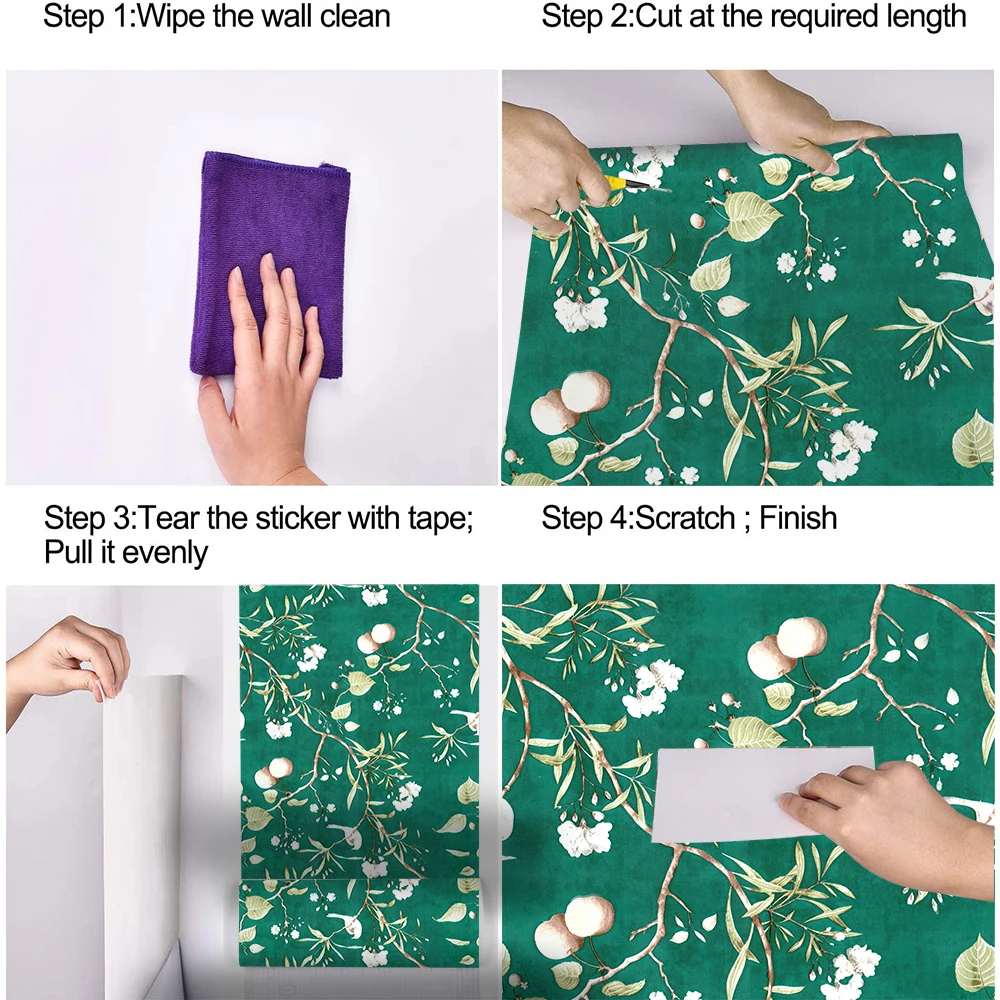 Step 1:Wipe the wall clean

Step 2:Cut at the required length

Step 3:Tear the sticker with tape; Pull it evenly

Step 4:Scratch ; Finish