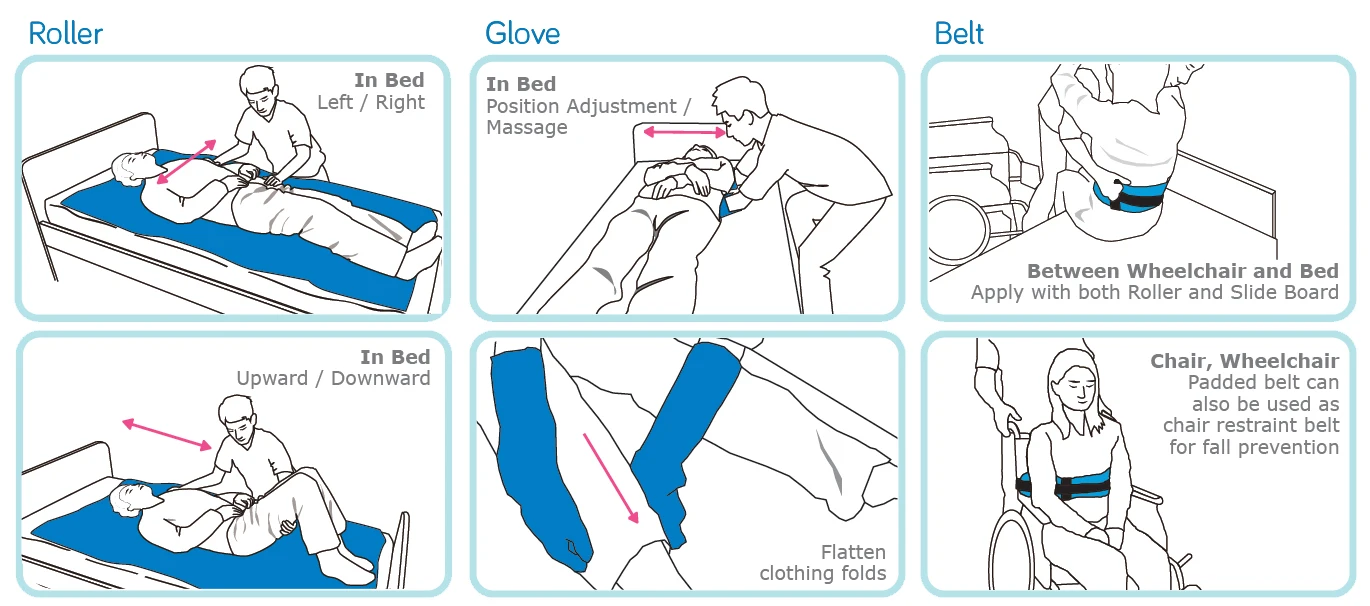 Roller

In Bed
Left / Right

In Bed
Upward / Downward

Glove

In Bed
Position Adjustment / Massage

Flatten clothing folds

Belt

Between Wheelchair and Bed
Apply with both Roller and Slide Board

Chair, Wheelchair
Padded belt can also be used as chair restraint belt for fall prevention