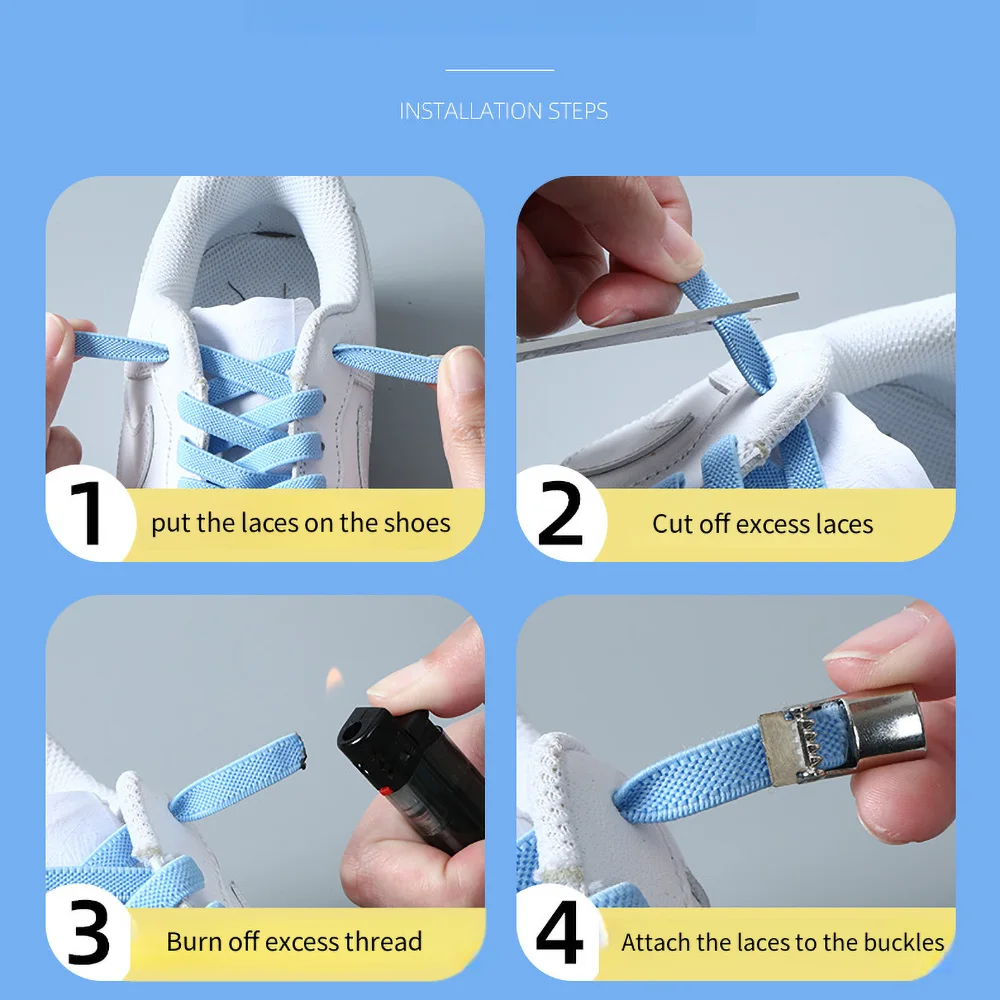 INSTALLATION STEPS

1 put the laces on the shoes

2 Cut off excess laces

3 Burn off excess thread

4 Attach the laces to the buckles