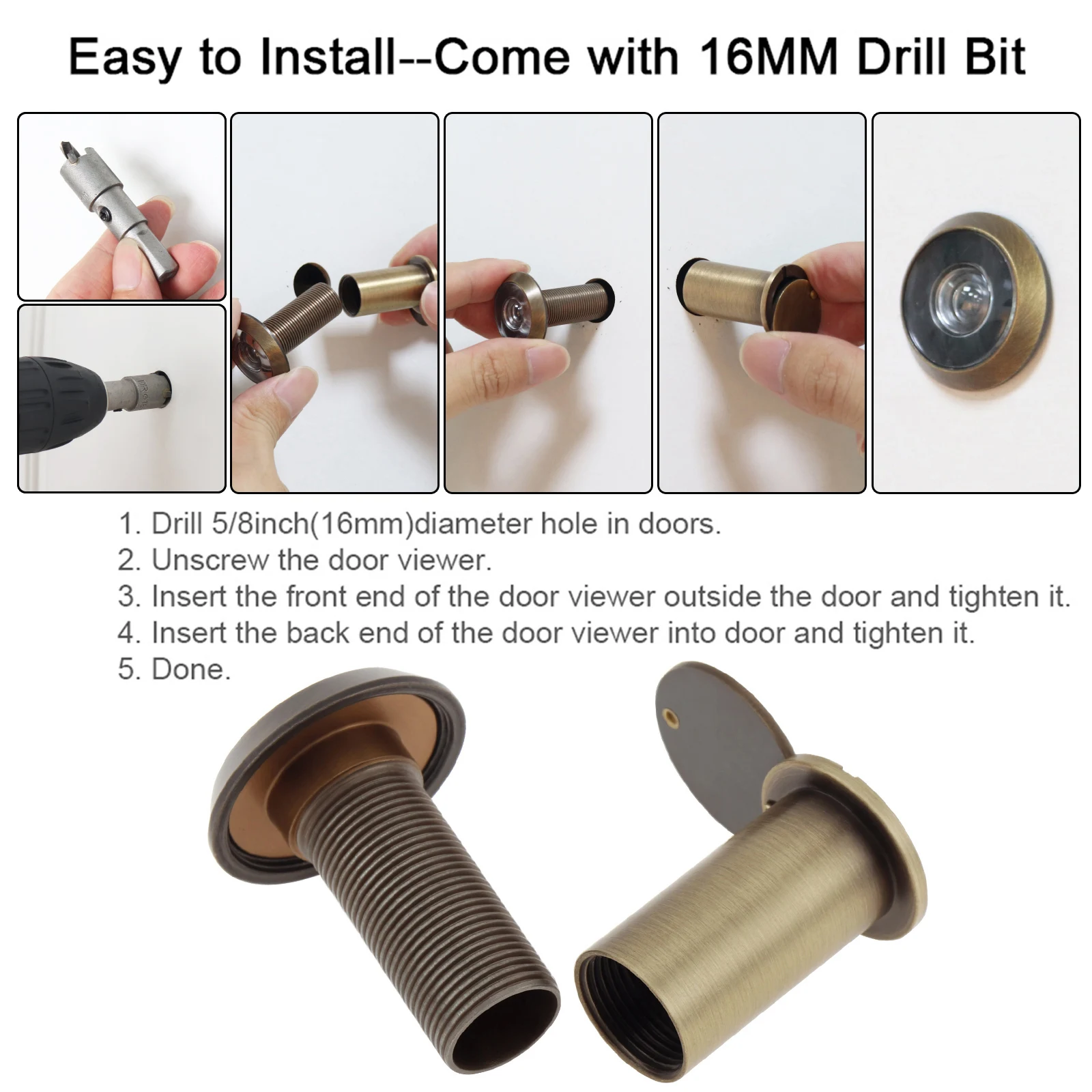 Easy to Install--Come with 16MM Drill Bit

1. Drill 5/8inch(16mm)diameter hole in doors.
2. Unscrew the door viewer.
3. Insert the front end of the door viewer outside the door and tighten it.
4. Insert the back end of the door viewer into door and tighten it.
5. Done.