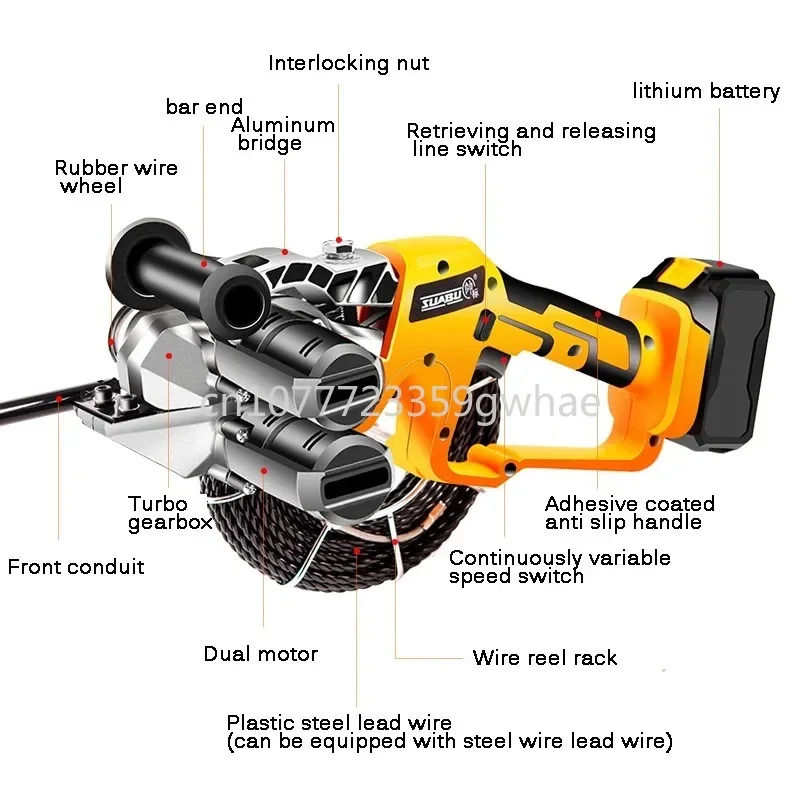 Interlocking nut

lithium battery

bar end

Aluminum bridge

Retrieving and releasing line switch

Rubber wire wheel

SUABU

cn1077723359gwhae

Turbo gearbox

Adhesive coated anti slip handle

Front conduit

Continuously variable speed switch

Dual motor

Wire reel rack

Plastic steel lead wire
(can be equipped with steel wire lead wire)