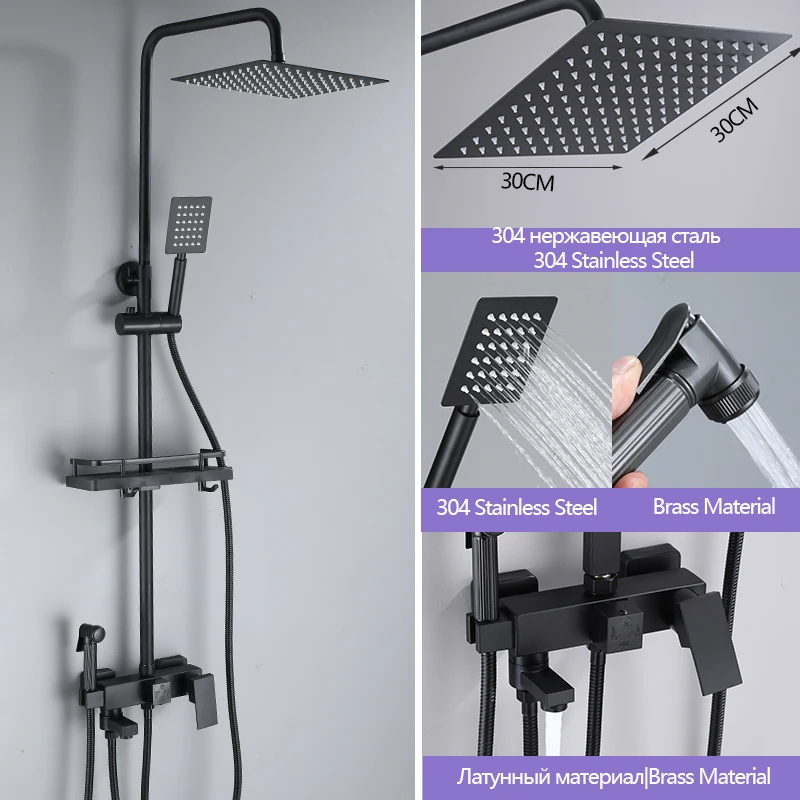 30CM

30CM

304 нержавеющая сталь
304 Stainless Steel

304 Stainless Steel

Brass Material

Латунный материал|Brass Material